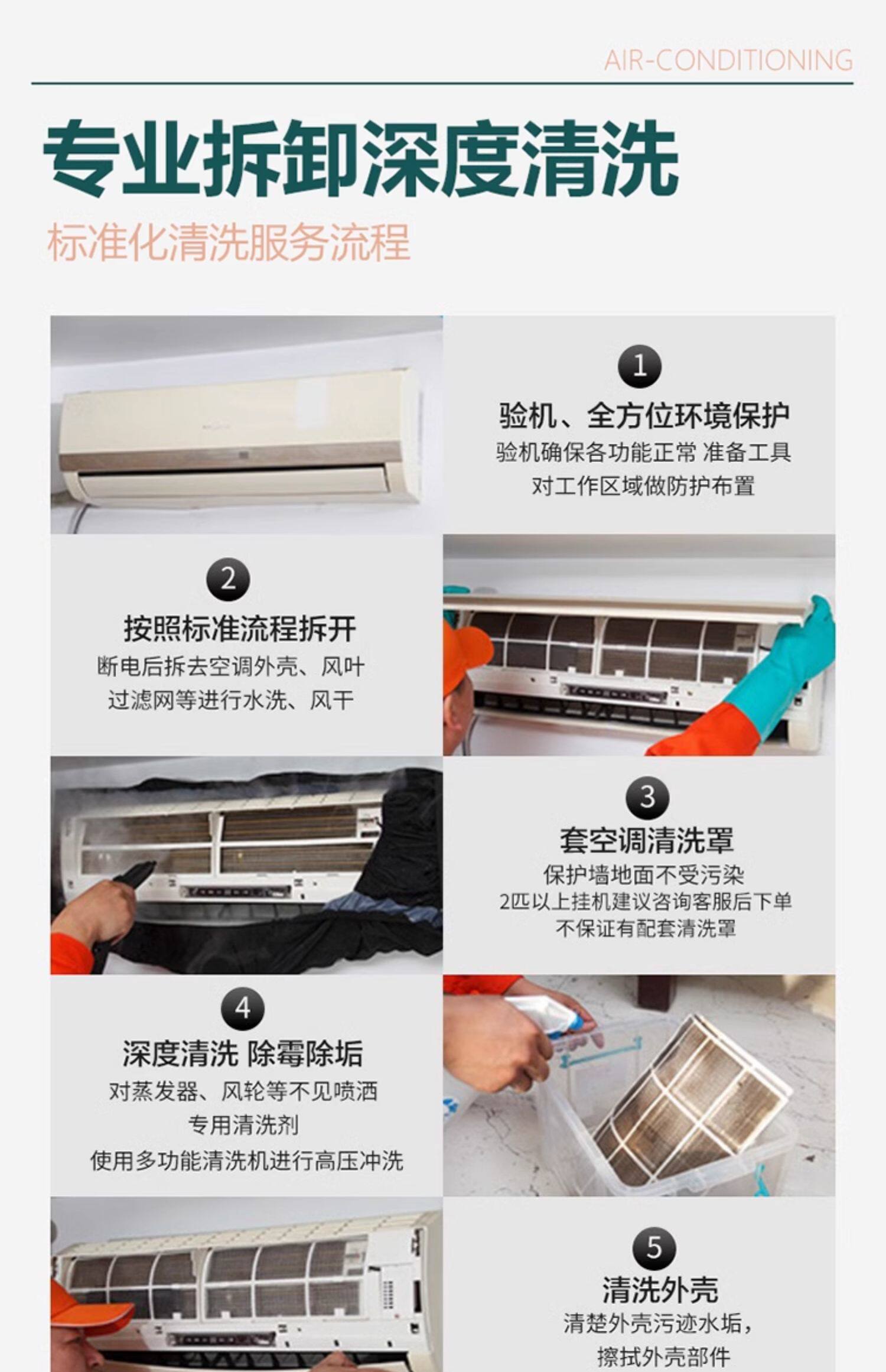 AIR-CONDITIONING

专业拆卸深度清洗

标准化清洗服务流程

1

验机、全方位环境保护

验机确保各功能正常 准备工具

对工作区域做防护布置

2

按照标准流程拆开

断电后拆去空调外壳、风叶

过滤网等进行水洗、风干

3

套空调清洗罩

保护墙地面不受污染

2匹以上挂机建议咨询客服后下单

不保证有配套清洗罩

4

深度清洗 除霉除垢

对蒸发器、风轮等不见喷洒

专用清洗剂

使用多功能清洗机进行高压冲洗

5

清洗外壳

清楚外壳污迹水垢，

擦拭外壳部件