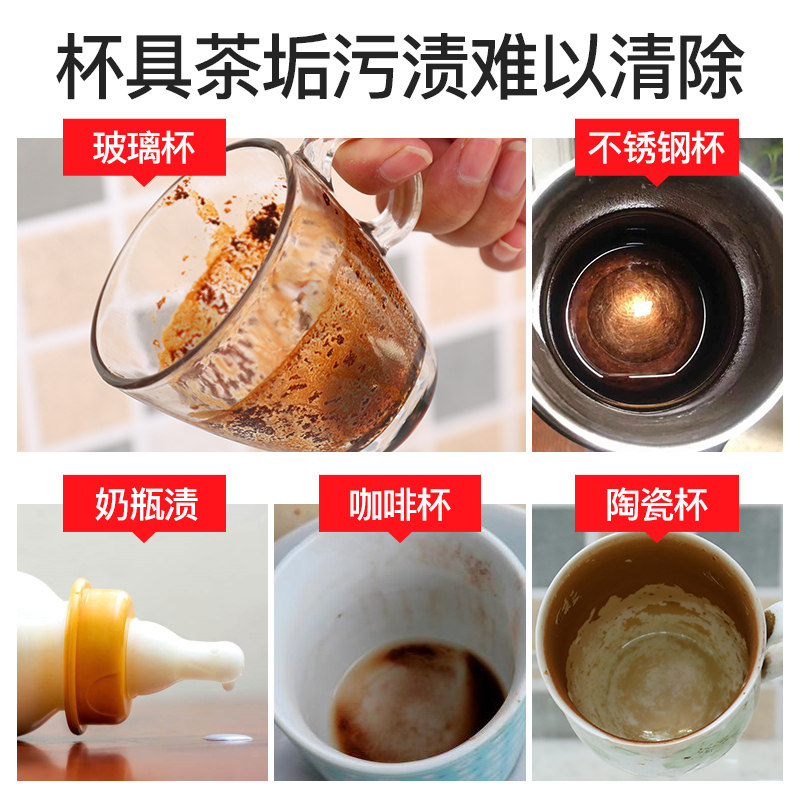 杯具茶垢污渍难以清除

玻璃杯

不锈钢杯

奶瓶渍

咖啡杯

陶瓷杯