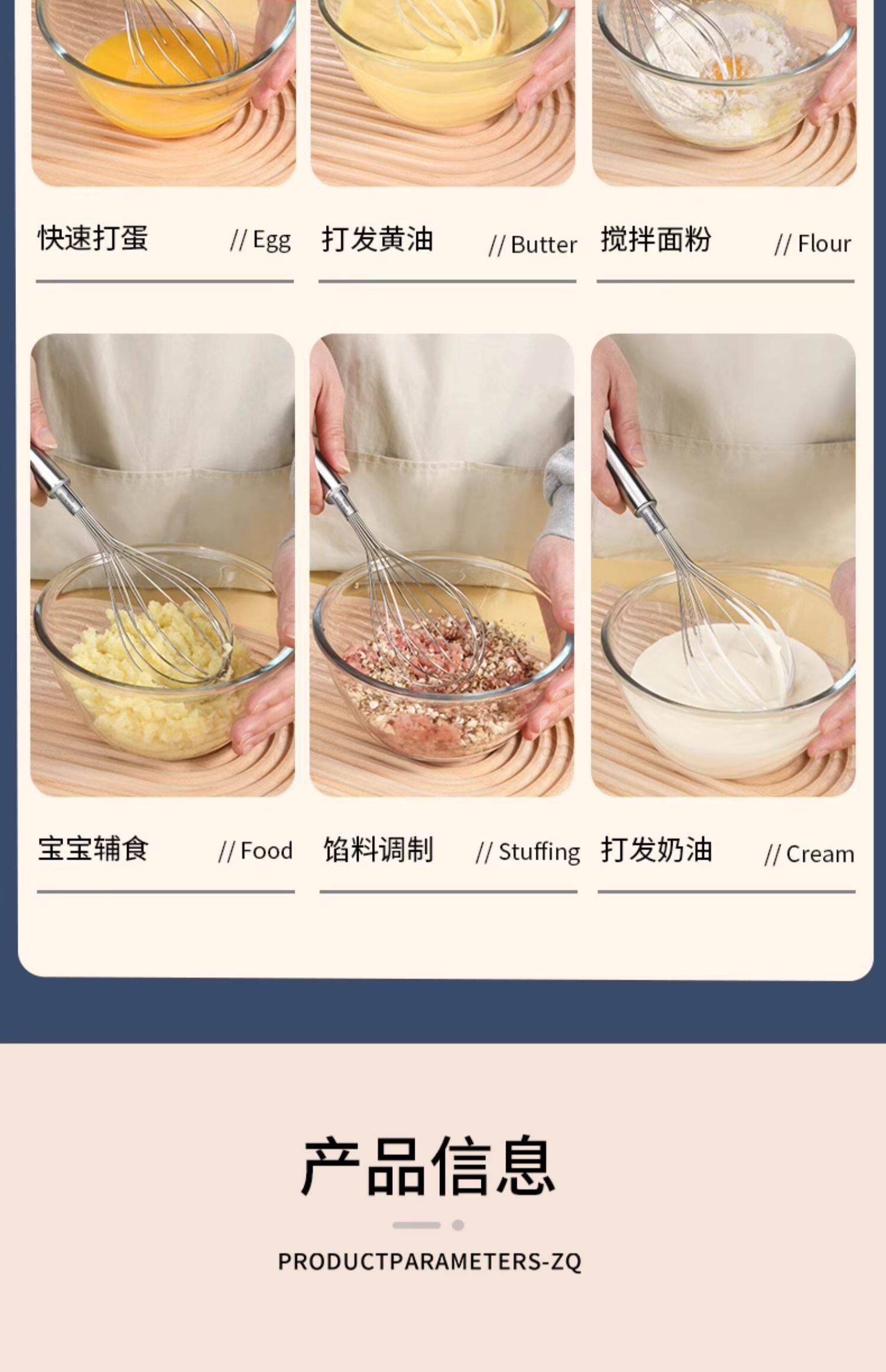 快速打蛋 // Egg

打发黄油 // Butter

搅拌面粉 // Flour

宝宝辅食 // Food

馅料调制 // Stuffing

打发奶油 // Cream

产品信息

PRODUCTPARAMETERS-ZQ