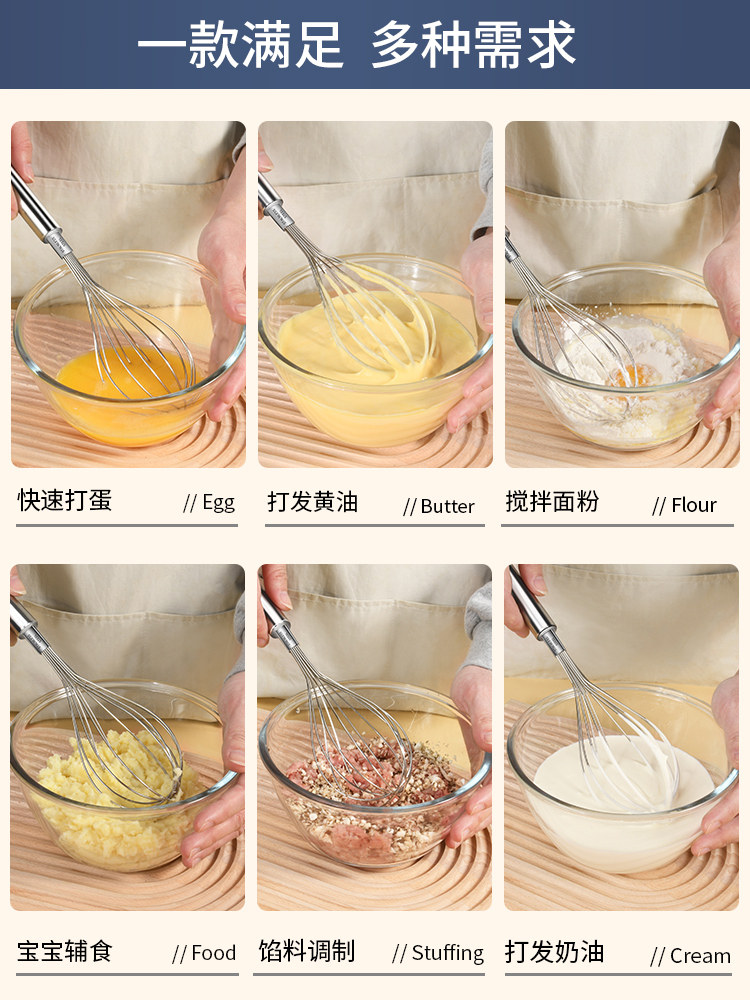 一款满足 多种需求

快速打蛋 // Egg

打发黄油 // Butter

搅拌面粉 // Flour

宝宝辅食 // Food

馅料调制 // Stuffing

打发奶油 // Cream