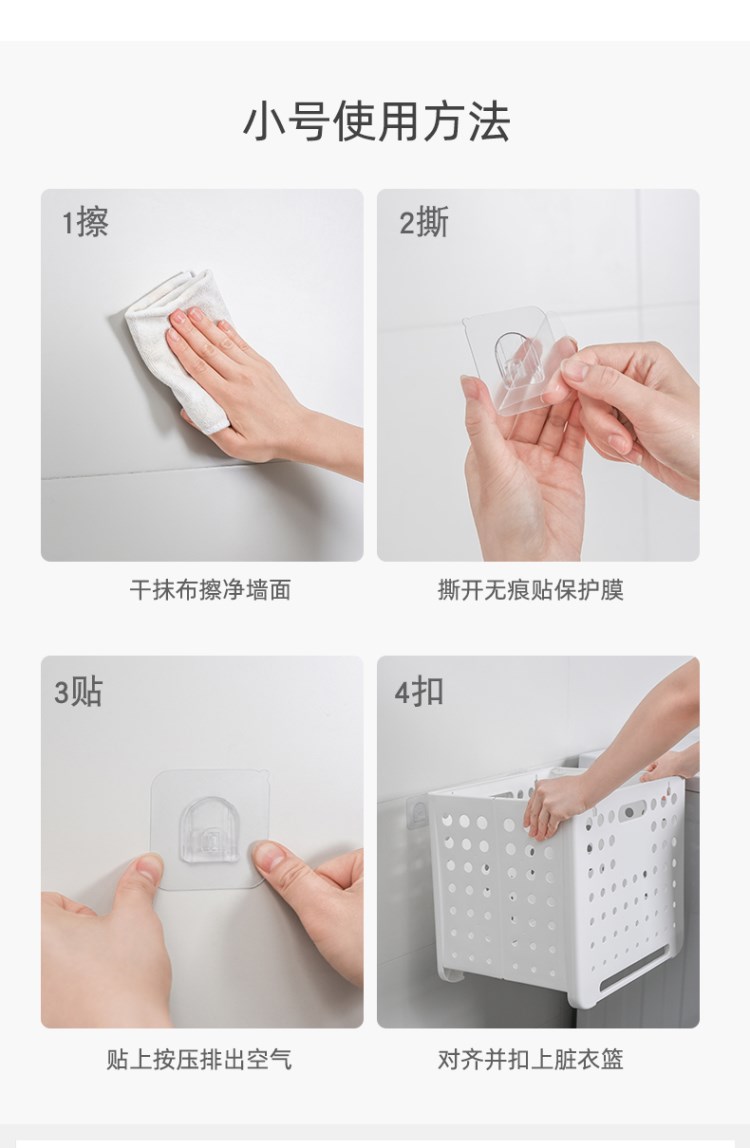 小号使用方法

1擦

干抹布擦净墙面

2撕

撕开无痕贴保护膜

3贴

贴上按压排出空气

4扣

对齐并扣上脏衣篮