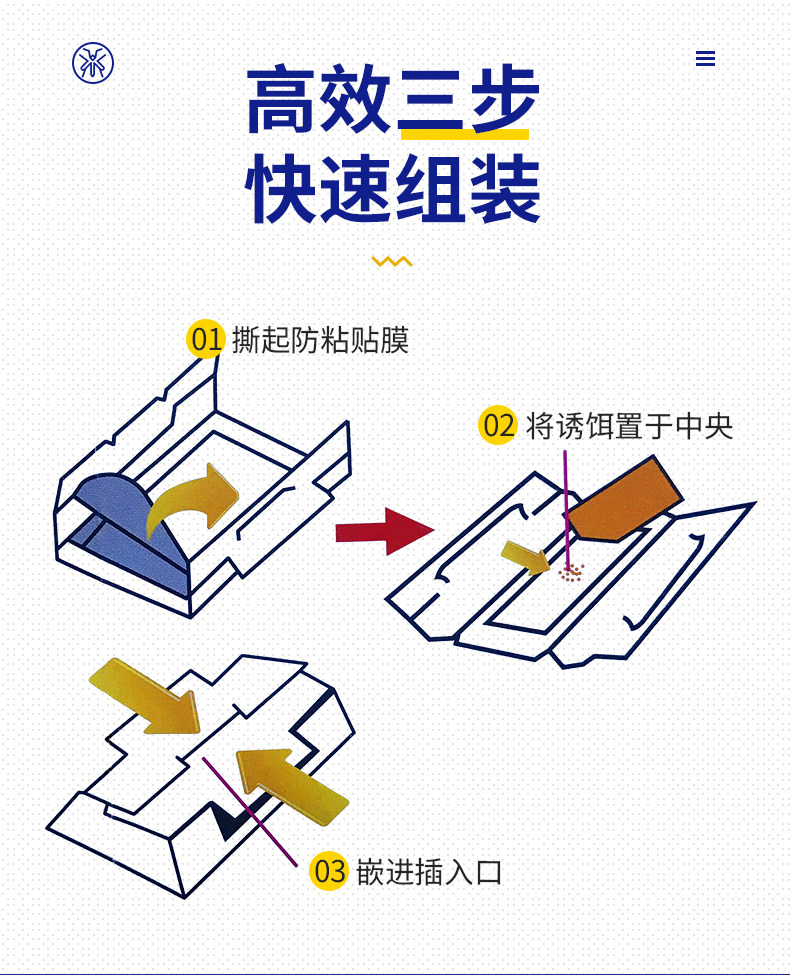 高效三步
快速组装

01 撕起防粘贴膜

02 将诱饵置于中央

03 嵌进插入口