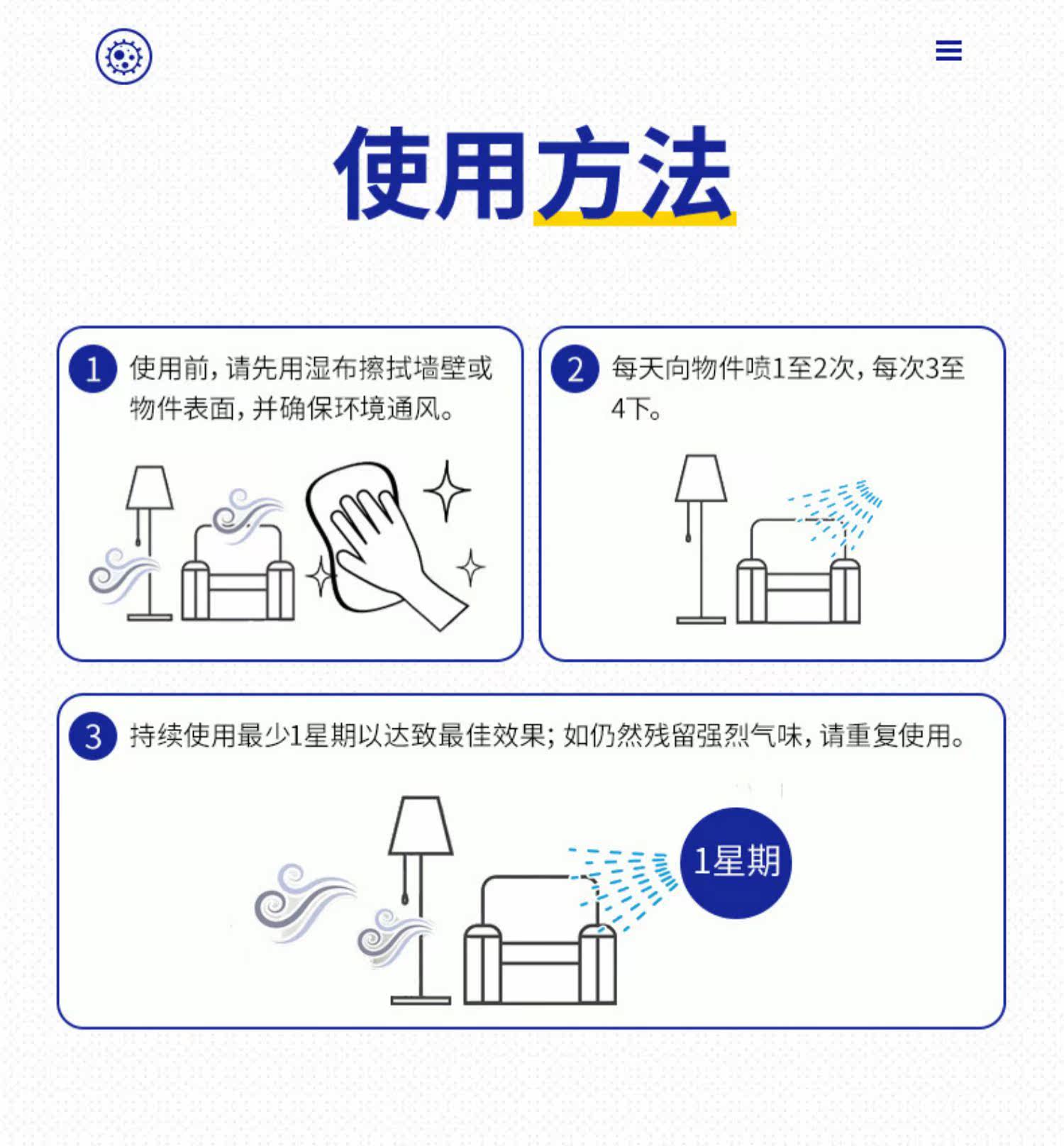 使用方法

1 使用前，请先用湿布擦拭墙壁或物件表面，并确保环境通风。

2 每天向物件喷1至2次，每次3至4下。

3 持续使用最少1星期以达致最佳效果；如仍然残留强烈气味，请重复使用。

1星期