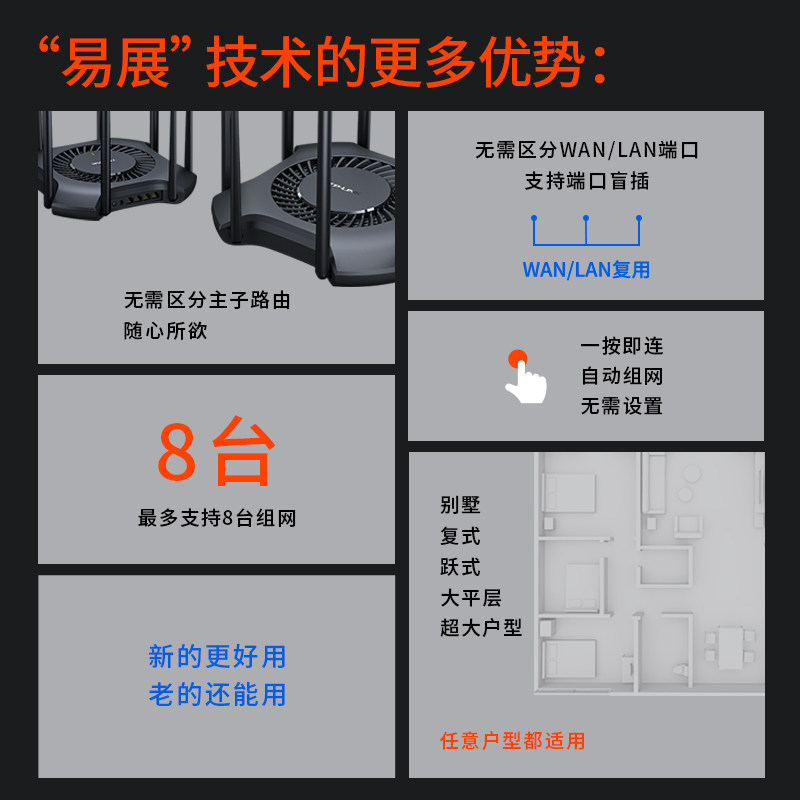 “易展”技术的更多优势:

无需区分主子路由
随心所欲

8台
最多支持8台组网

新的更好用
老的还能用

无需区分WAN/LAN端口
支持端口盲插

WAN/LAN复用

一按即连
自动组网
无需设置

别墅
复式
跃式
大平层
超大户型

任意户型都适用