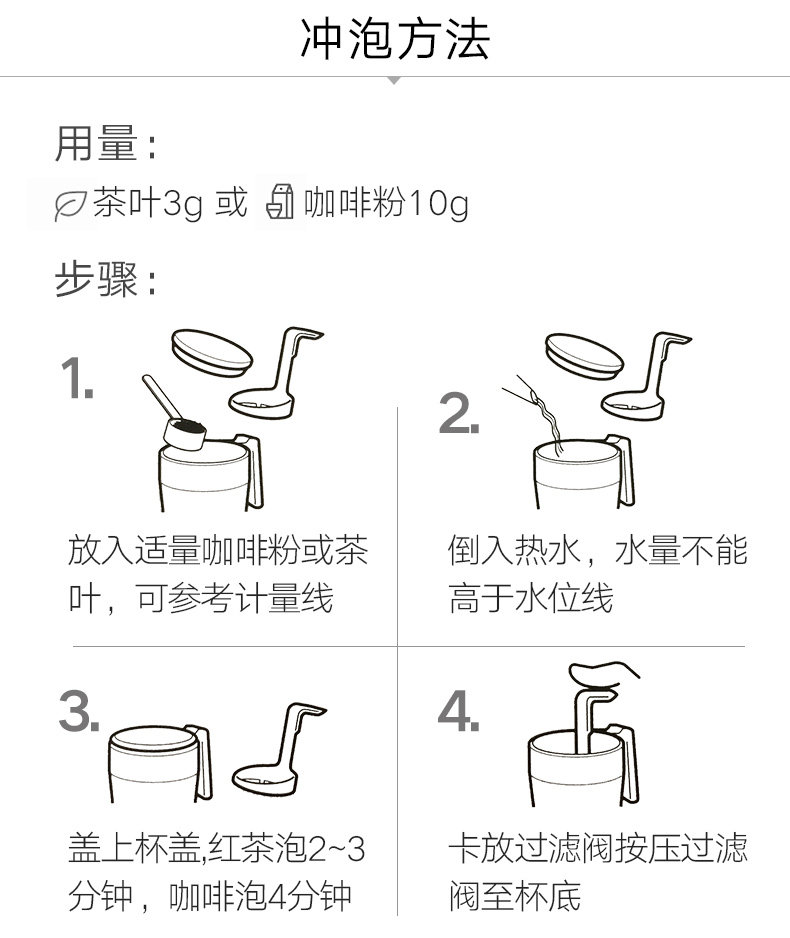 冲泡方法

用量：

茶叶3g 或 咖啡粉10g

步骤：

1.

放入适量咖啡粉或茶叶，可参考计量线

2.

倒入热水，水量不能高于水位线

3.

盖上杯盖,红茶泡2~3分钟，咖啡泡4分钟

4.

卡放过滤阀按压过滤阀至杯底