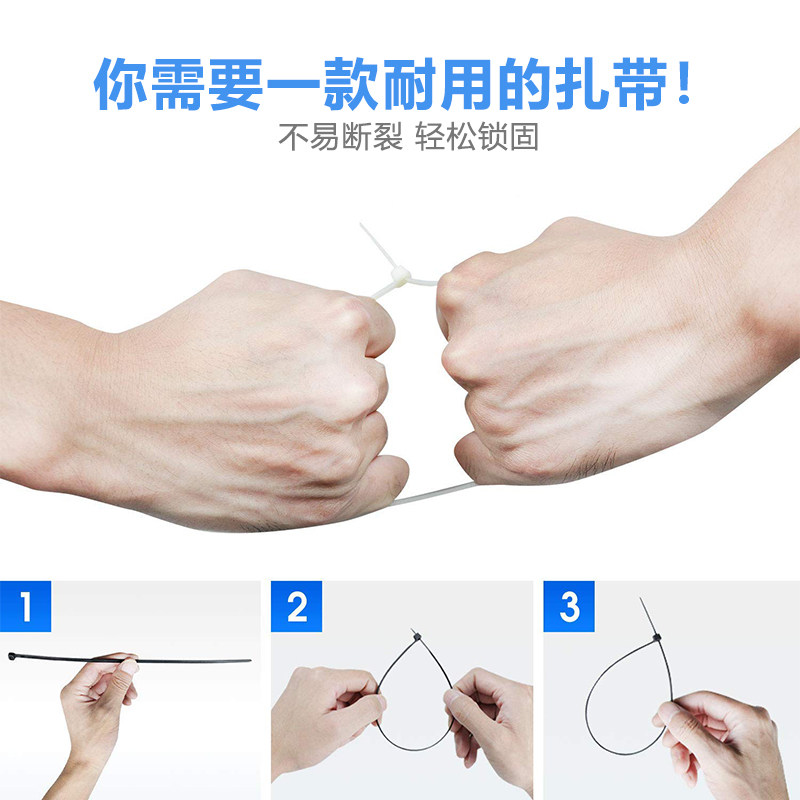 你需要一款耐用的扎带！
不易断裂 轻松锁固

1

2

3