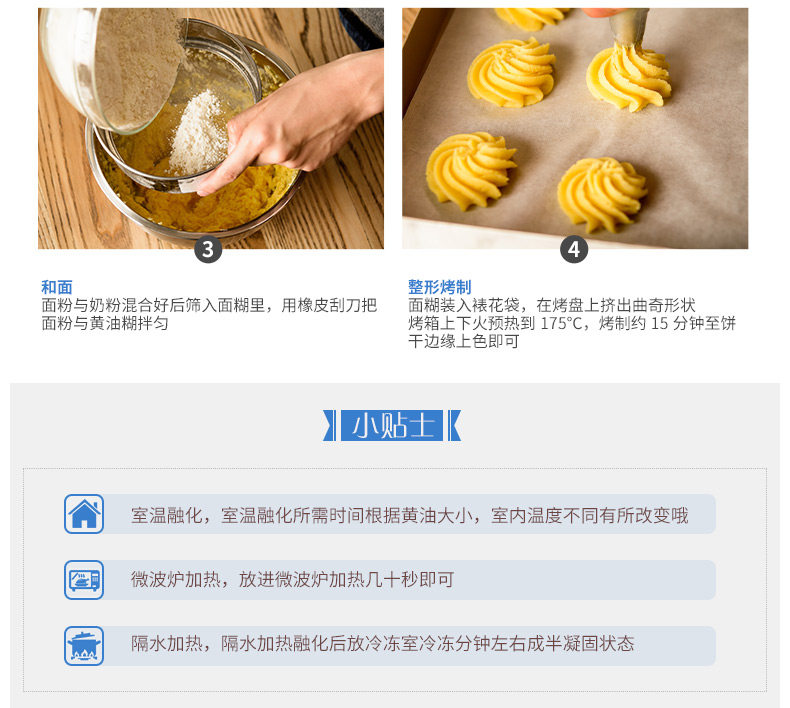 3

和面
面粉与奶粉混合好后筛入面糊里，用橡皮刮刀把面粉与黄油糊拌匀

4

整形烤制
面糊装入裱花袋，在烤盘上挤出曲奇形状
烤箱上下火预热到 175°C，烤制约 15 分钟至饼干边缘上色即可

小贴士

室温融化，室温融化所需时间根据黄油大小，室内温度不同有所改变哦

微波炉加热，放进微波炉加热几十秒即可

隔水加热，隔水加热融化后放冷冻室冷冻分钟左右成半凝固状态