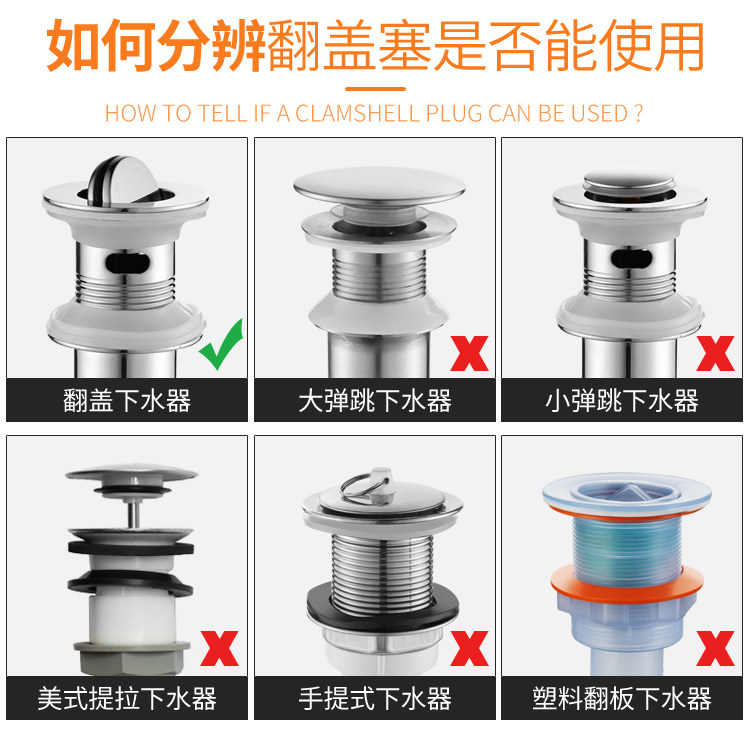 如何分辨翻盖塞是否能使用

HOW TO TELL IF A CLAMSHELL PLUG CAN BE USED ?

翻盖下水器

大弹跳下水器

小弹跳下水器

美式提拉下水器

手提式下水器

塑料翻板下水器