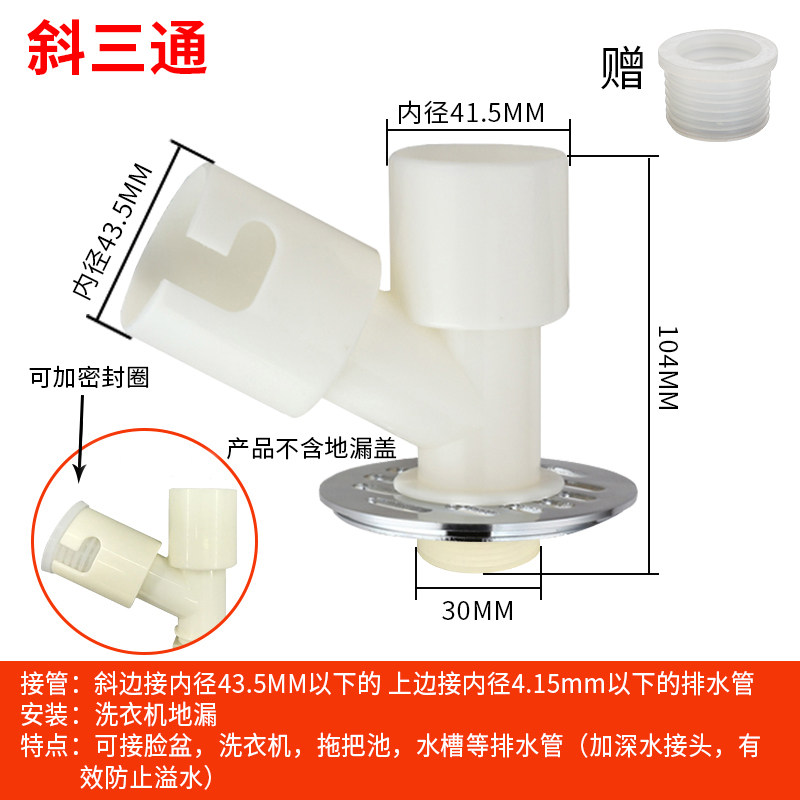 斜三通

赠

内径41.5MM

内径43.5MM

104MM

可加密封圈

产品不含地漏盖

30MM

接管：斜边接内径43.5MM以下的 上边接内径4.15mm以下的排水管
安装：洗衣机地漏
特点：可接脸盆，洗衣机，拖把池，水槽等排水管（加深水接头，有效防止溢水）