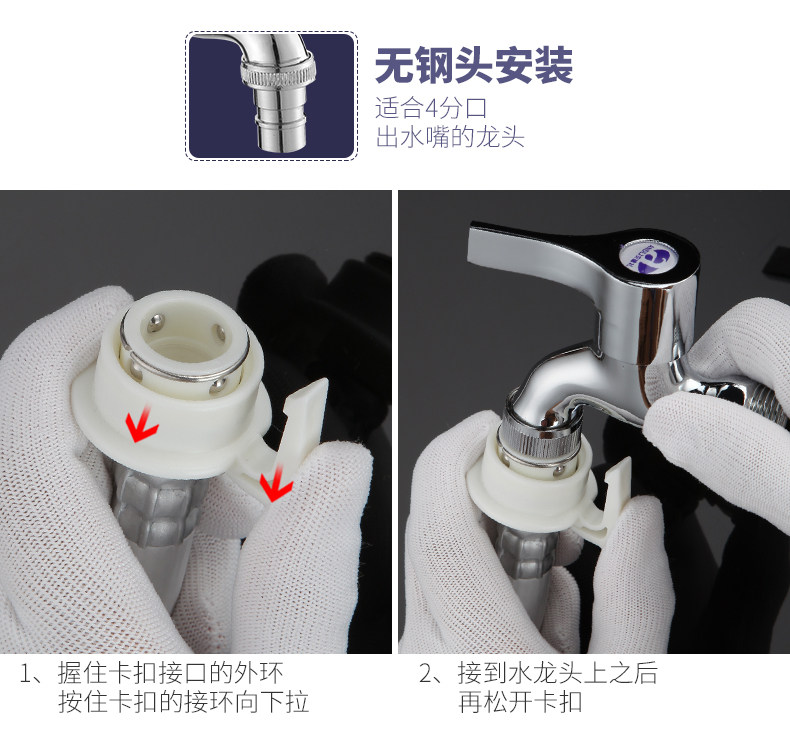 无钢头安装

适合4分口
出水嘴的龙头

1、握住卡扣接口的外环
按住卡扣的接环向下拉

2、接到水龙头上之后
再松开卡扣