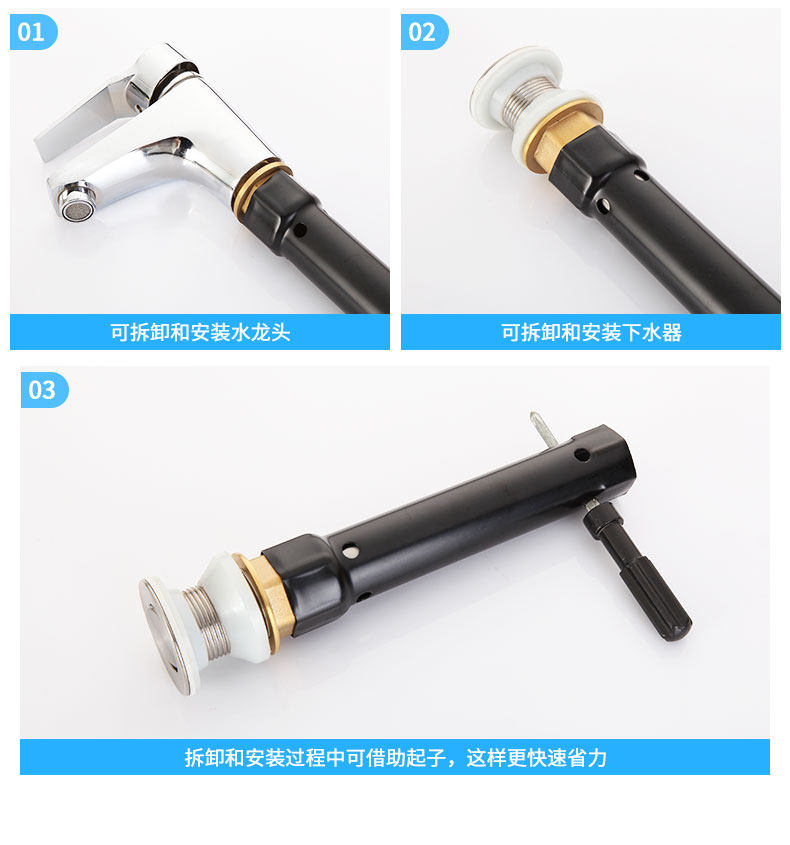 01

可拆卸和安装水龙头

02

可拆卸和安装下水器

03

拆卸和安装过程中可借助起子，这样更快速省力