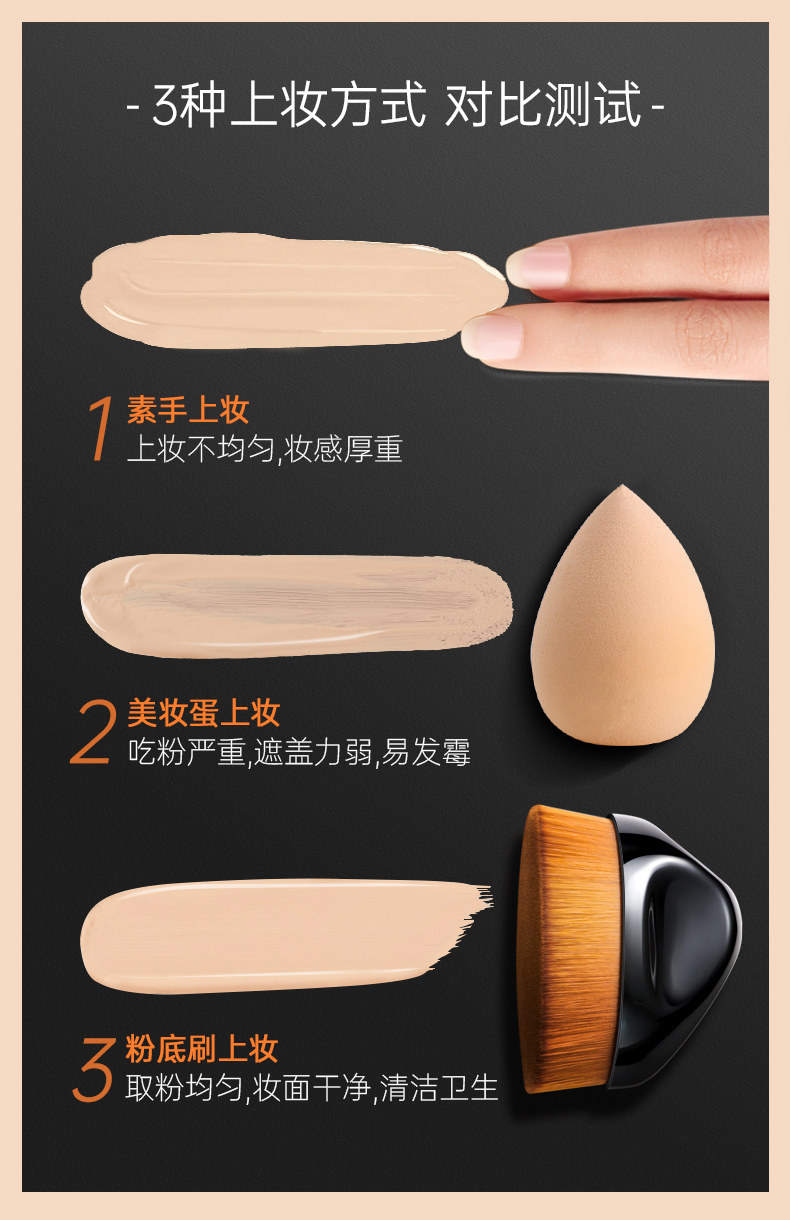 - 3种上妆方式 对比测试 -

1 素手上妆
上妆不均匀,妆感厚重

2 美妆蛋上妆
吃粉严重,遮盖力弱,易发霉

3 粉底刷上妆
取粉均匀,妆面干净,清洁卫生