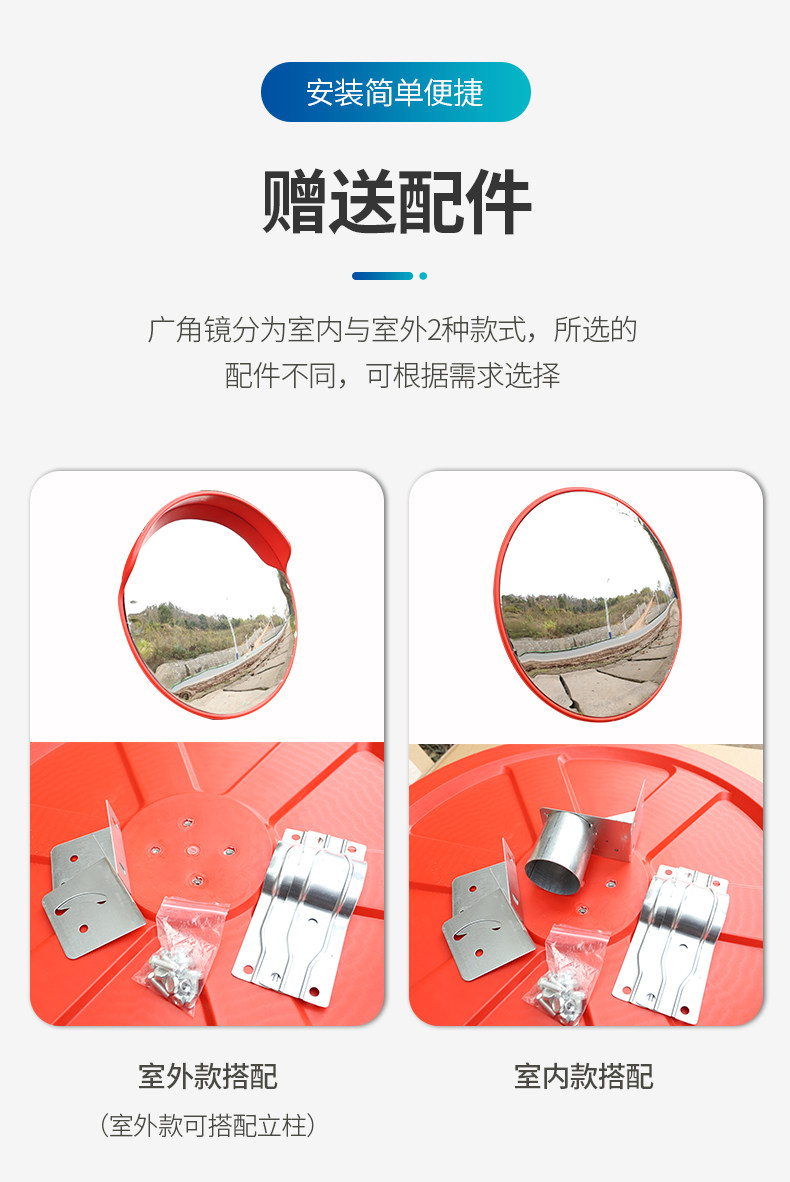 安装简单便捷

赠送配件

广角镜分为室内与室外2种款式，所选的配件不同，可根据需求选择

室外款搭配
（室外款可搭配立柱）

室内款搭配