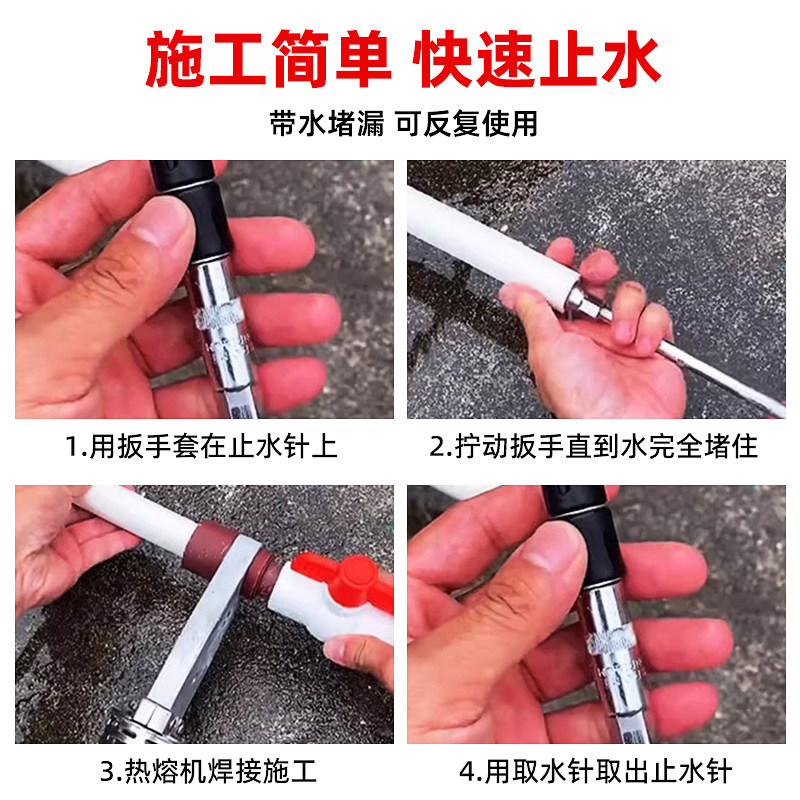 施工简单 快速止水

带水堵漏 可反复使用

1.用扳手套在止水针上

2.拧动扳手直到水完全堵住

3.热熔机焊接施工

4.用取水针取出止水针