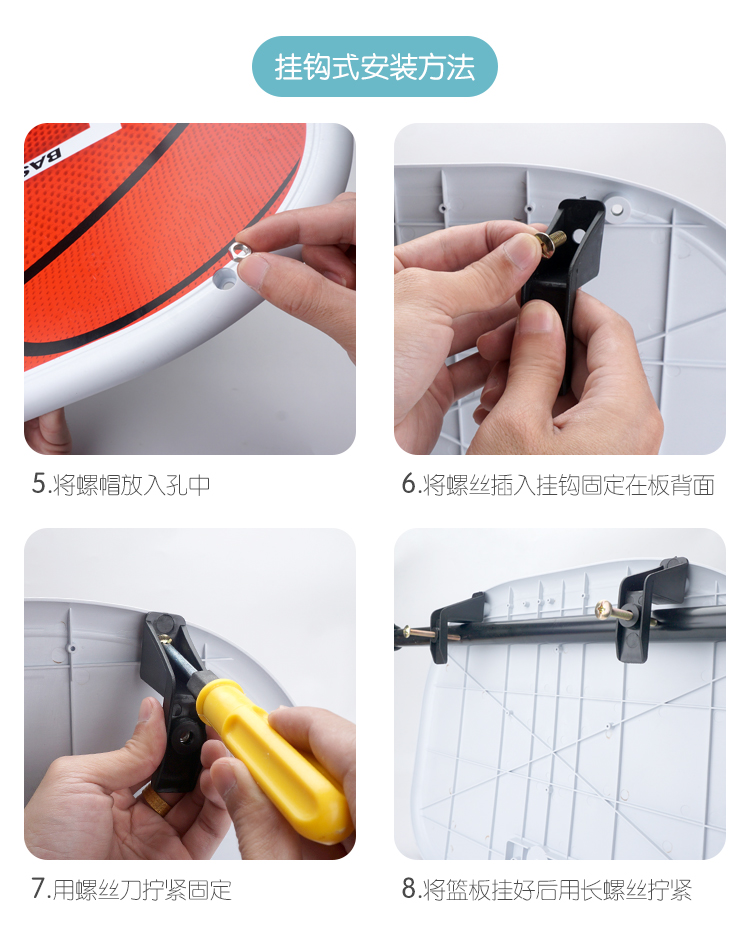 挂钩式安装方法

BAS

5.将螺帽放入孔中

6.将螺丝插入挂钩固定在板背面

7.用螺丝刀拧紧固定

8.将篮板挂好后用长螺丝拧紧