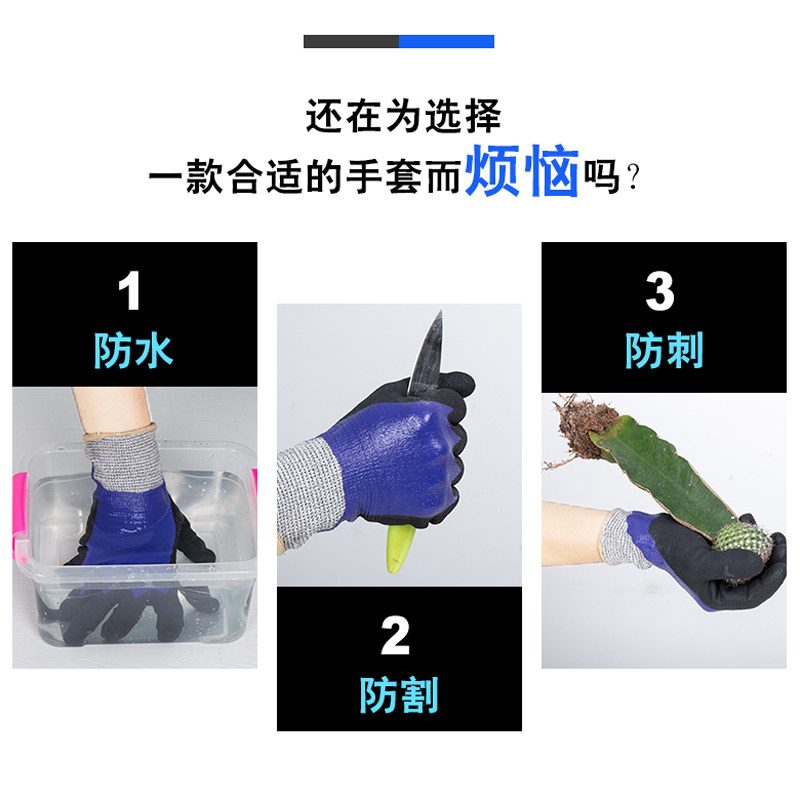 还在为选择
一款合适的手套而烦恼吗？

1
防水

2
防割

3
防刺