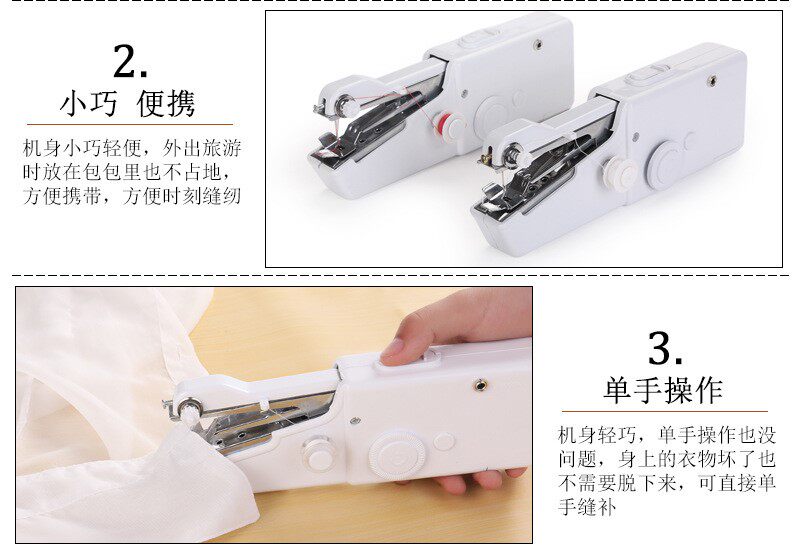 2.
小巧 便携

机身小巧轻便，外出旅游时放在包包里也不占地，方便携带，方便时刻缝纫

3.
单手操作

机身轻巧，单手操作也没问题，身上的衣物坏了也不需要脱下来，可直接单手缝补