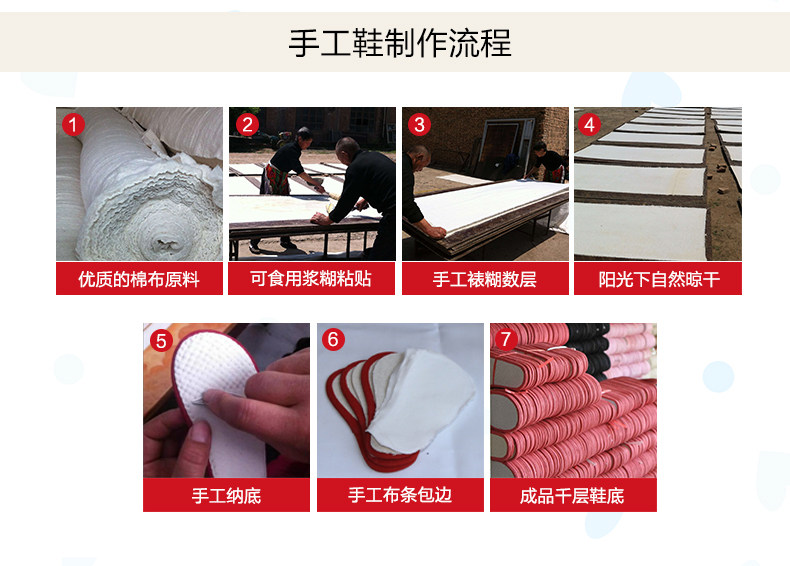 手工鞋制作流程

1
优质的棉布原料

2
可食用浆糊粘贴

3
手工裱糊数层

4
阳光下自然晾干

5
手工纳底

6
手工布条包边

7
成品千层鞋底