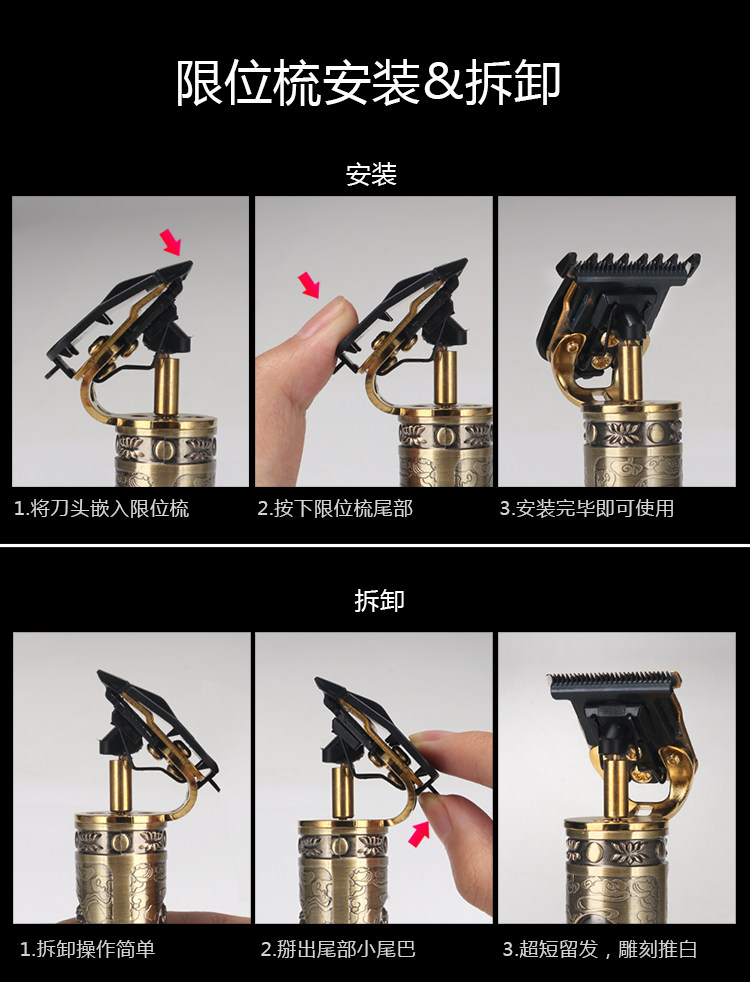 限位梳安装&拆卸

安装

1.将刀头嵌入限位梳

2.按下限位梳尾部

3.安装完毕即可使用

拆卸

1.拆卸操作简单

2.掰出尾部小尾巴

3.超短留发，雕刻推白