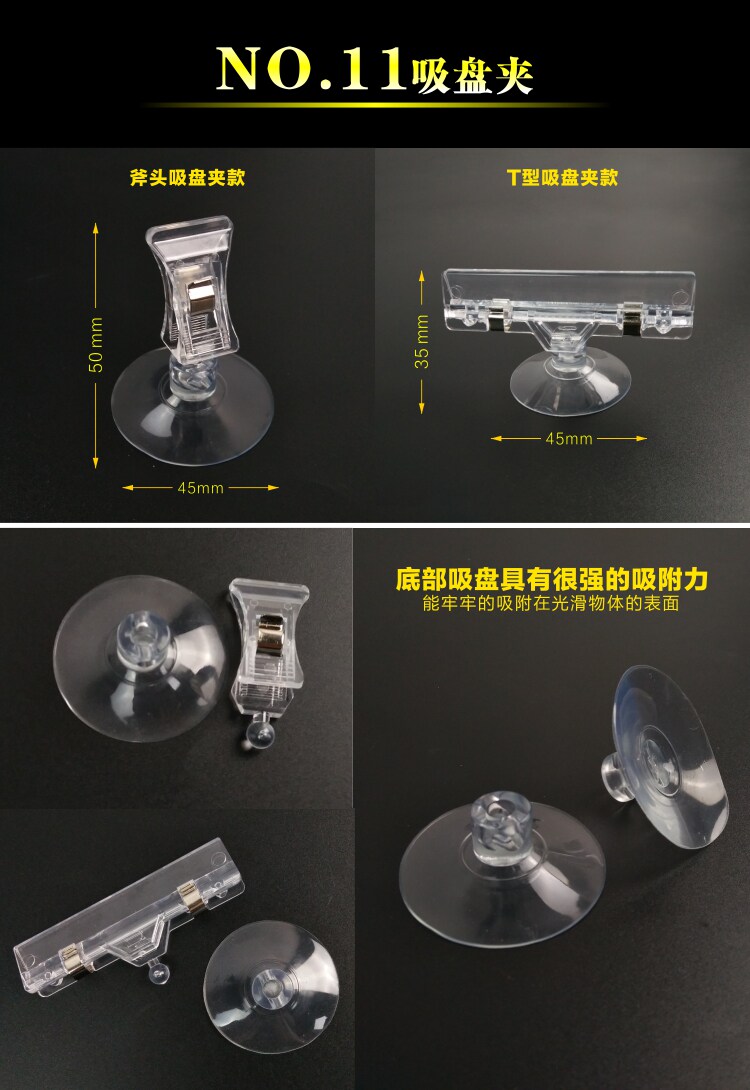 NO.11吸盘夹

斧头吸盘夹款

50 mm

45mm

T型吸盘夹款

35 mm

45mm

底部吸盘具有很强的吸附力
能牢牢的吸附在光滑物体的表面