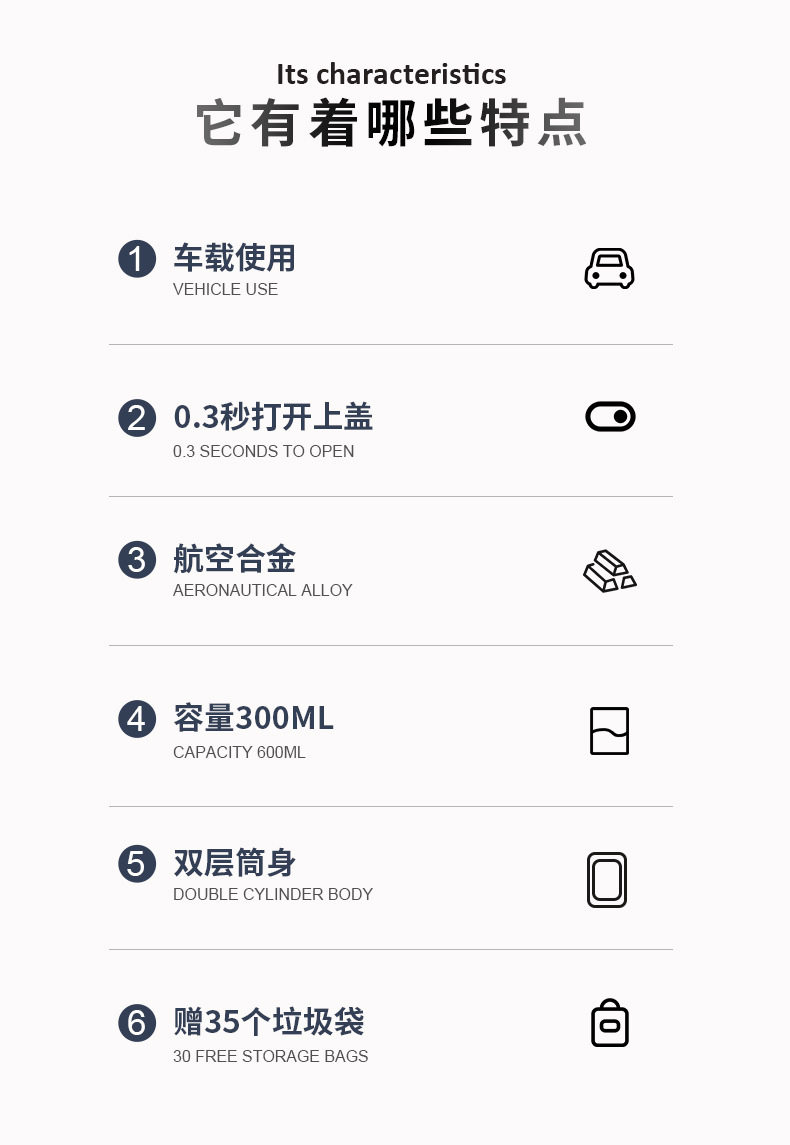 Its characteristics
它有着哪些特点

1 车载使用
VEHICLE USE

2 0.3秒打开上盖
0.3 SECONDS TO OPEN

3 航空合金
AERONAUTICAL ALLOY

4 容量300ML
CAPACITY 600ML

5 双层筒身
DOUBLE CYLINDER BODY

6 赠35个垃圾袋
30 FREE STORAGE BAGS