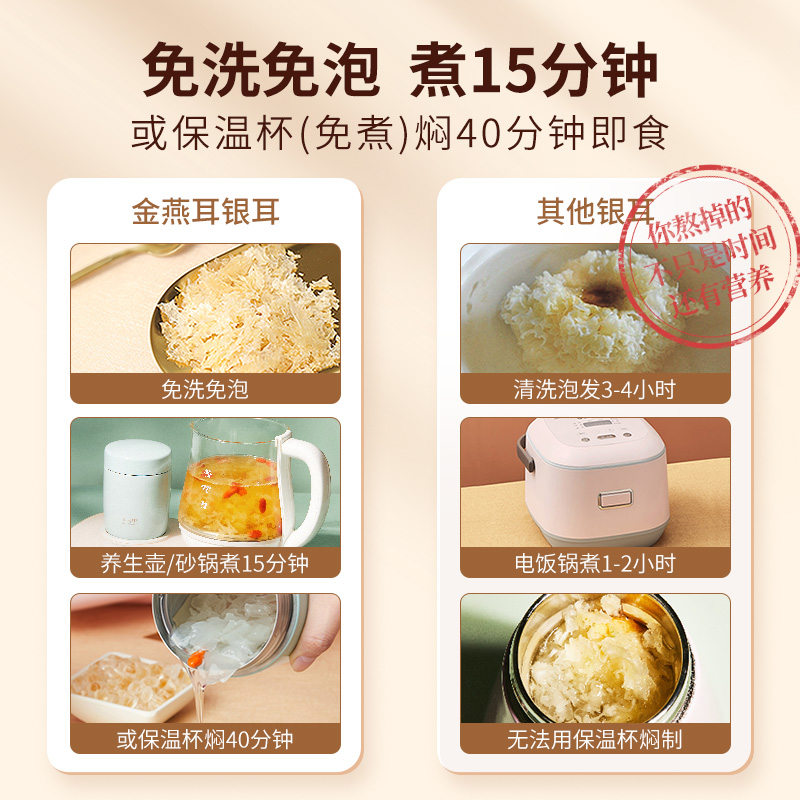 免洗免泡 煮15分钟
或保温杯(免煮)焖40分钟即食

金燕耳银耳

免洗免泡

养生壶/砂锅煮15分钟

或保温杯焖40分钟

其他银耳

你熬掉的
不只是时间
还有营养

清洗泡发3-4小时

电饭锅煮1-2小时

无法用保温杯焖制