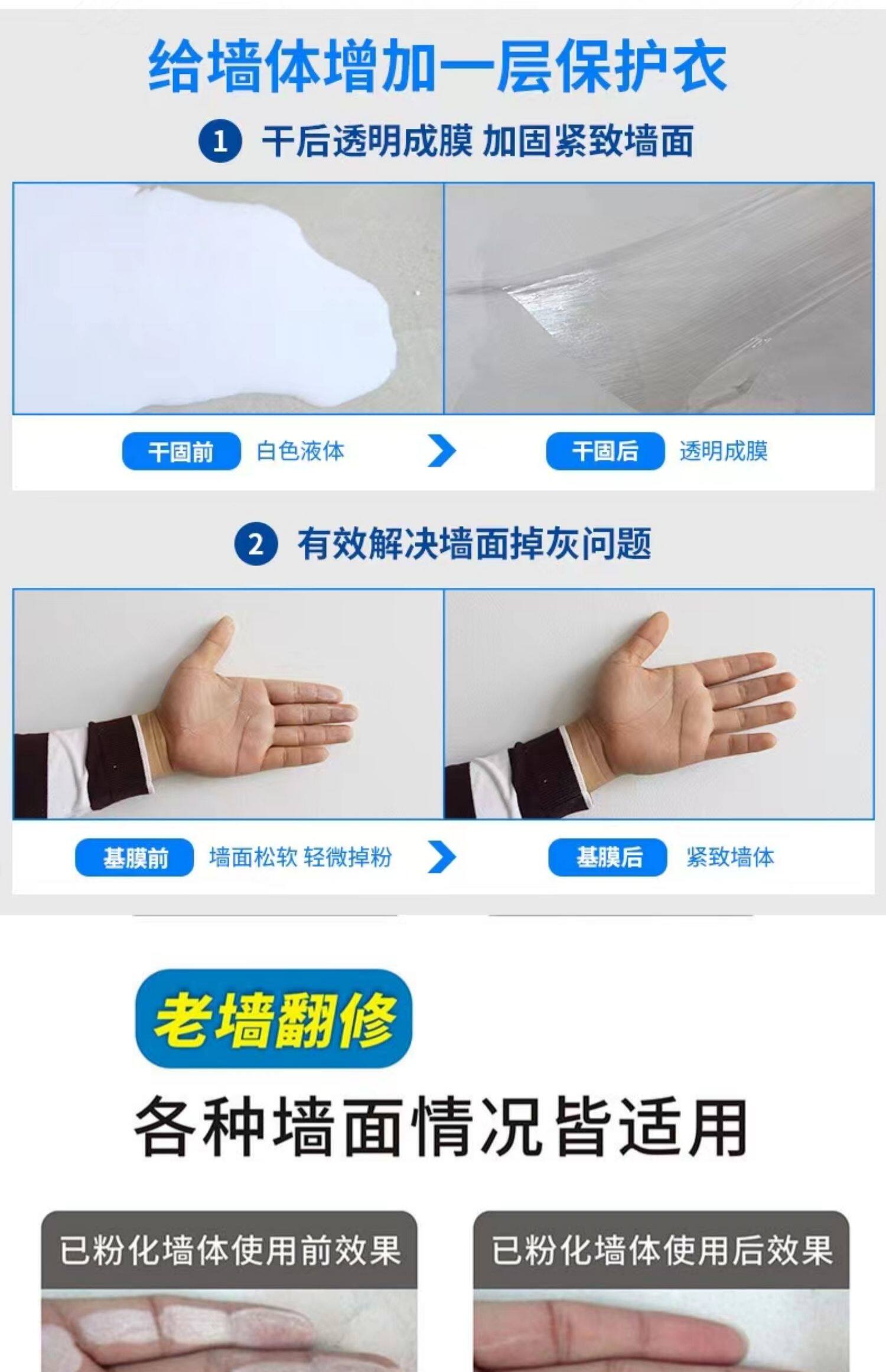 给墙体增加一层保护衣

1 干后透明成膜 加固紧致墙面

干固前 白色液体

干固后 透明成膜

2 有效解决墙面掉灰问题

基膜前 墙面松软 轻微掉粉

基膜后 紧致墙体

老墙翻修

各种墙面情况皆适用

已粉化墙体使用前效果

已粉化墙体使用后效果