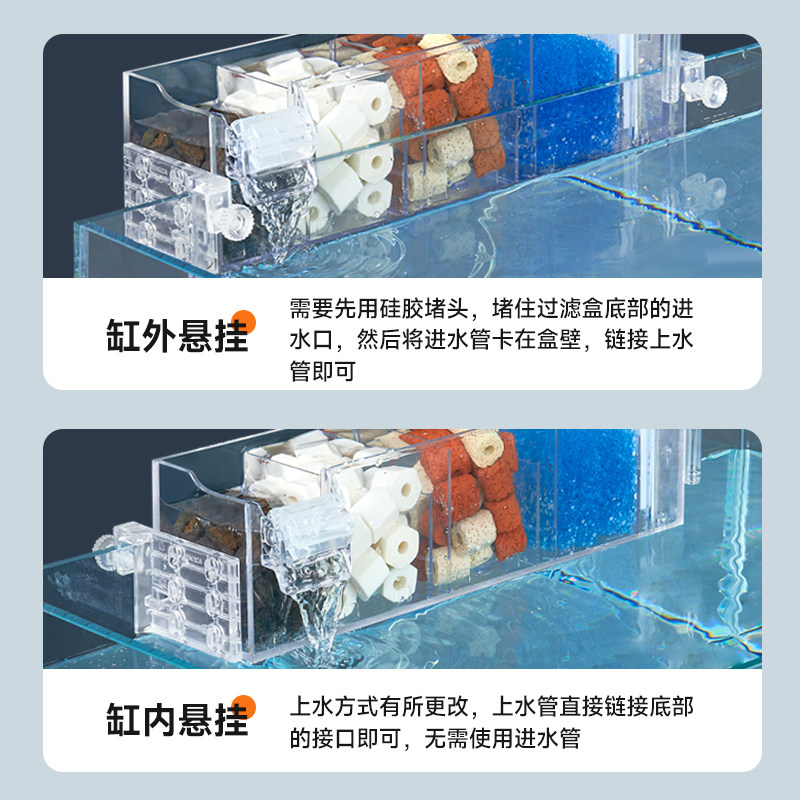 缸外悬挂

需要先用硅胶堵头，堵住过滤盒底部的进水口，然后将进水管卡在盒壁，链接上水管即可

缸内悬挂

上水方式有所更改，上水管直接链接底部的接口即可，无需使用进水管