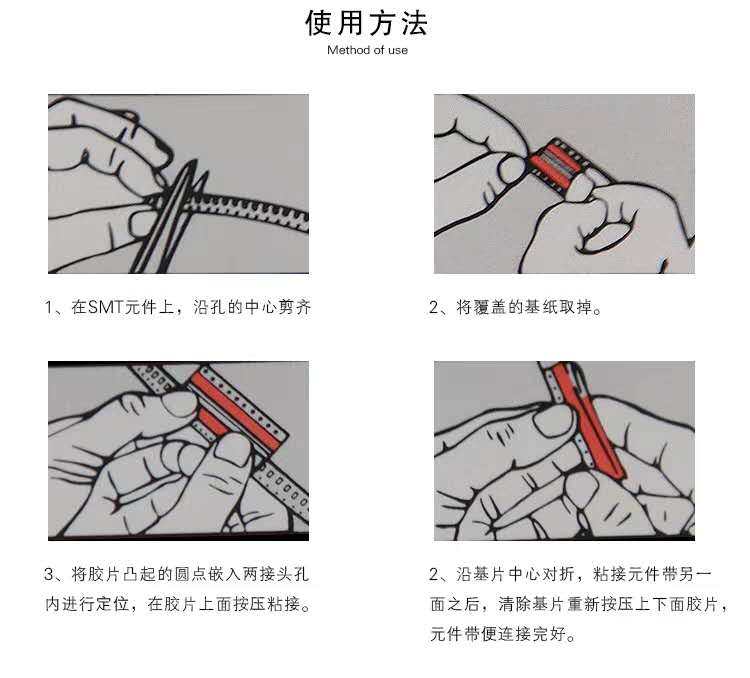 使用方法
Method of use

1、在SMT元件上，沿孔的中心剪齐

2、将覆盖的基纸取掉。

3、将胶片凸起的圆点嵌入两接头孔内进行定位，在胶片上面按压粘接。

2、沿基片中心对折，粘接元件带另一面之后，清除基片重新按压上下面胶片，元件带便连接完好。