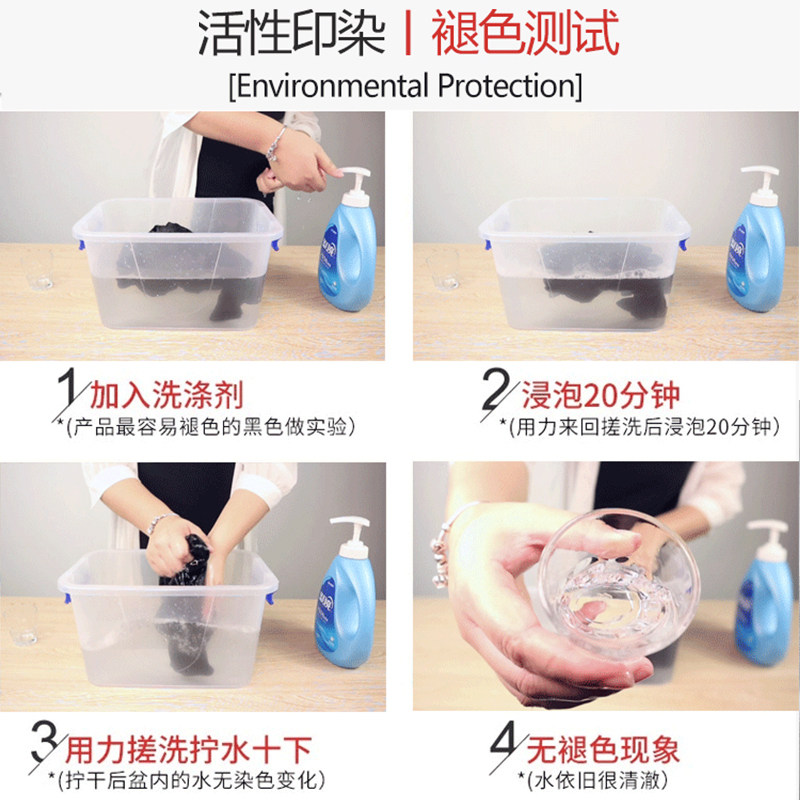 活性印染 | 褪色测试
[Environmental Protection]

1 加入洗涤剂
*(产品最容易褪色的黑色做实验)

2 浸泡20分钟
*(用力来回搓洗后浸泡20分钟)

3 用力搓洗拧水十下
*(拧干后盆内的水无染色变化)

4 无褪色现象
*(水依旧很清澈)