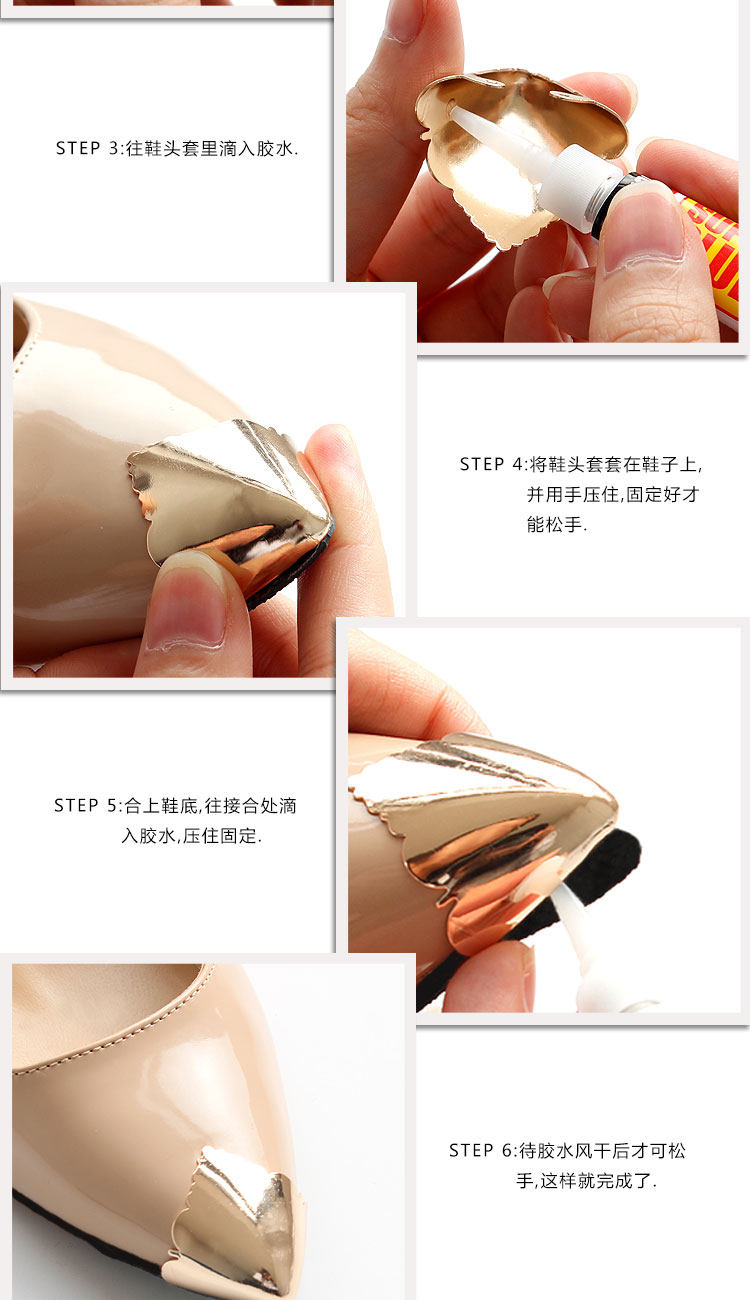 STEP 3:往鞋头套里滴入胶水.

STEP 4:将鞋头套套在鞋子上,并用手压住,固定好才能松手.

STEP 5:合上鞋底,往接合处滴入胶水,压住固定.

STEP 6:待胶水风干后才可松手,这样就完成了.