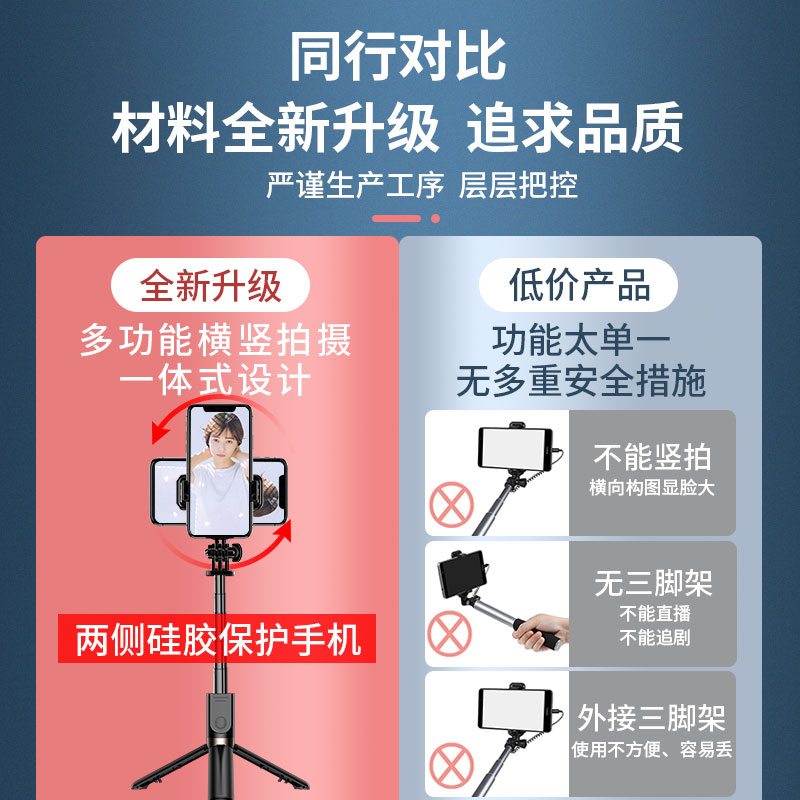 同行对比
材料全新升级 追求品质
严谨生产工序 层层把控

全新升级
多功能横竖拍摄
一体式设计

两侧硅胶保护手机

低价产品
功能太单一
无多重安全措施

不能竖拍
横向构图显脸大

无三脚架
不能直播
不能追剧

外接三脚架
使用不方便、容易丢