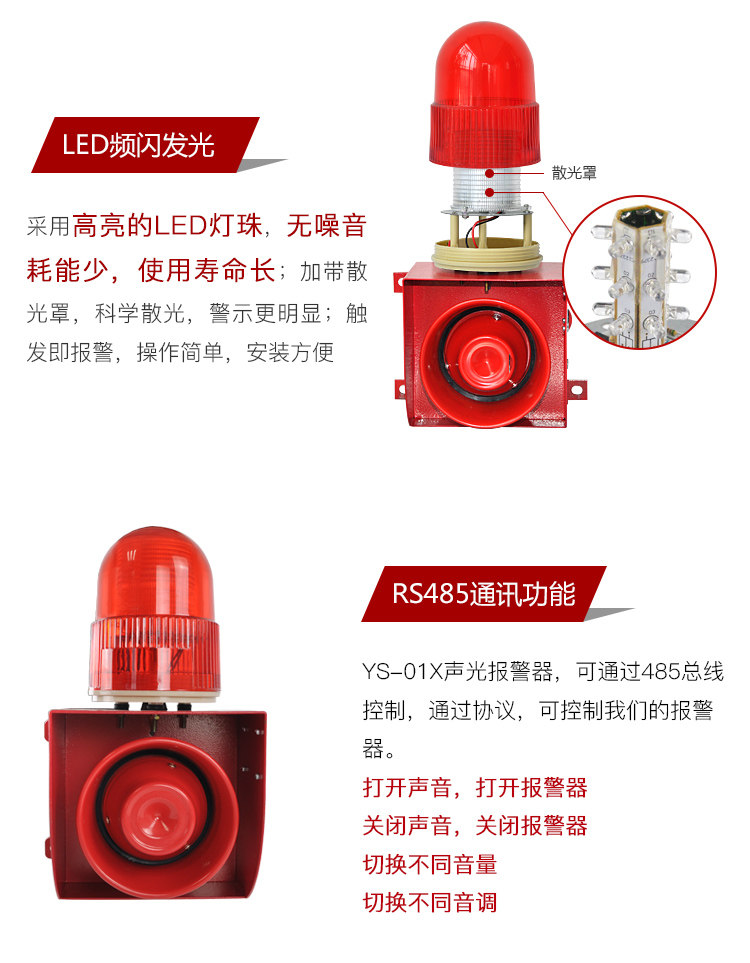 LED频闪发光

采用高亮的LED灯珠，无噪音耗能少，使用寿命长；加带散光罩，科学散光，警示更明显；触发即报警，操作简单，安装方便

散光罩

RS485通讯功能

YS-01X声光报警器，可通过485总线控制，通过协议，可控制我们的报警器。

打开声音，打开报警器

关闭声音，关闭报警器

切换不同音量

切换不同音调