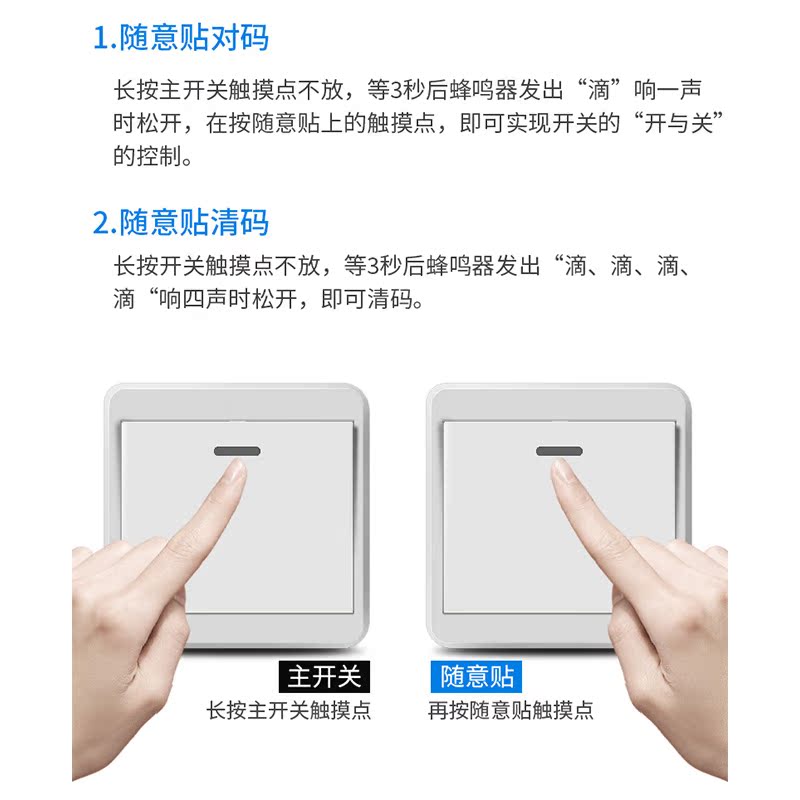 1.随意贴对码

长按主开关触摸点不放，等3秒后蜂鸣器发出“滴”响一声时松开，在按随意贴上的触摸点，即可实现开关的“开与关”的控制。

2.随意贴清码

长按开关触摸点不放，等3秒后蜂鸣器发出“滴、滴、滴、滴“响四声时松开，即可清码。

主开关
长按主开关触摸点

随意贴
再按随意贴触摸点