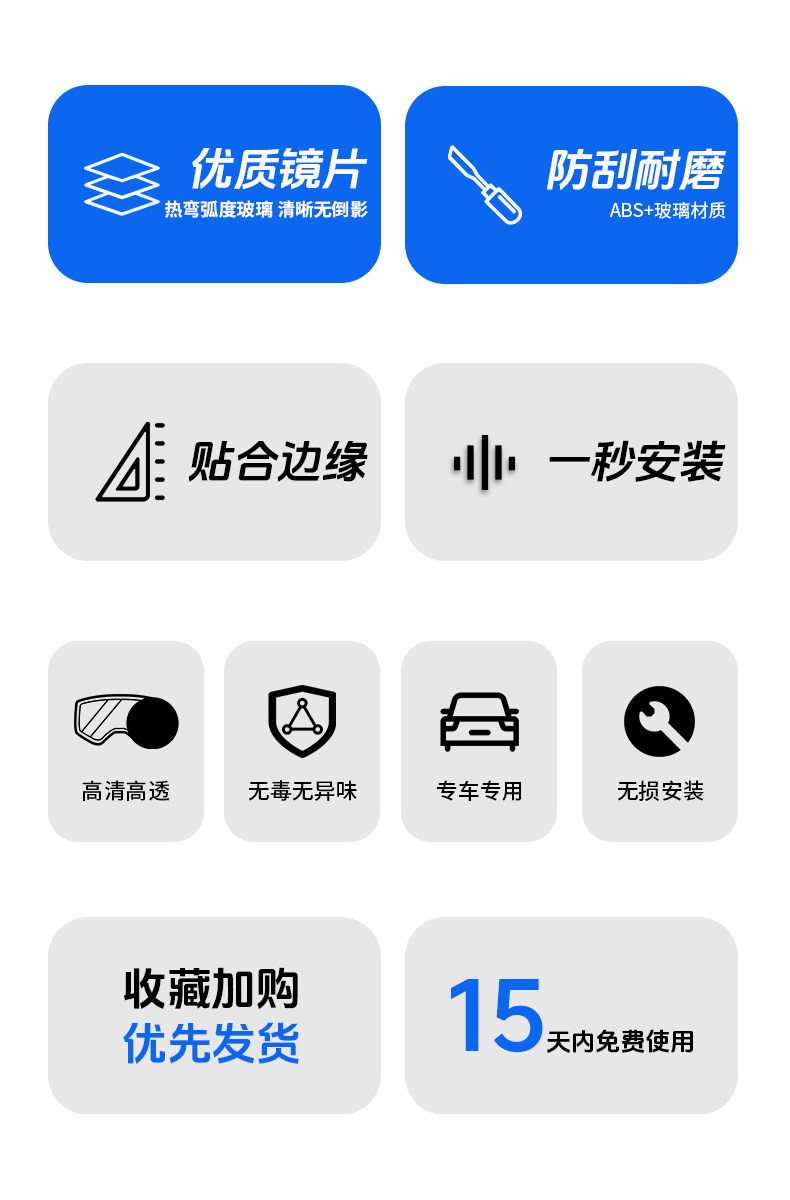 优质镜片
热弯弧度玻璃 清晰无倒影

防刮耐磨
ABS+玻璃材质

贴合边缘

一秒安装

高清高透

无毒无异味

专车专用

无损安装

收藏加购
优先发货

15天内免费使用