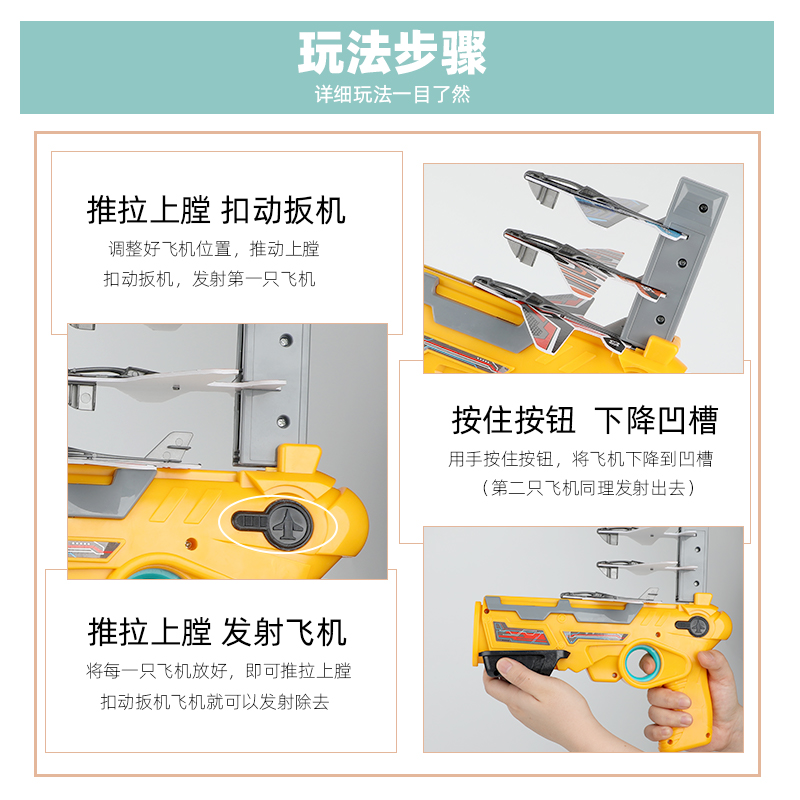 玩法步骤
详细玩法一目了然

推拉上膛 扣动扳机
调整好飞机位置，推动上膛
扣动扳机，发射第一只飞机

按住按钮 下降凹槽
用手按住按钮，将飞机下降到凹槽
（第二只飞机同理发射出去）

推拉上膛 发射飞机
将每一只飞机放好，即可推拉上膛
扣动扳机飞机就可以发射除去