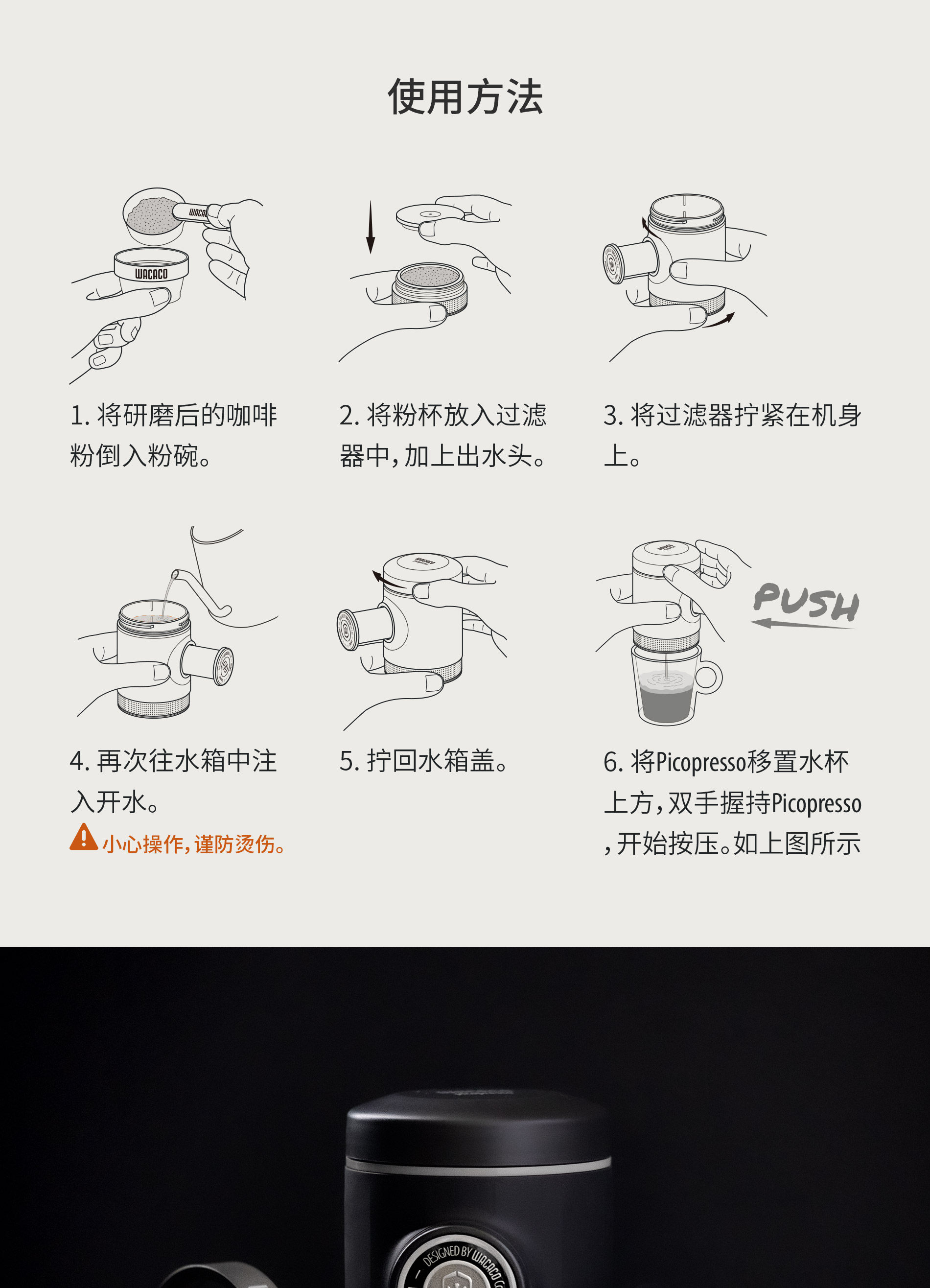 使用方法

WACACO

WACACO

1. 将研磨后的咖啡粉倒入粉碗。

2. 将粉杯放入过滤器中，加上出水头。

3. 将过滤器拧紧在机身上。

4. 再次往水箱中注入开水。

小心操作，谨防烫伤。

5. 拧回水箱盖。

PUSH

6. 将Picopresso移置水杯上方，双手握持Picopresso，开始按压。如上图所示

DESIGNED BY WACACO