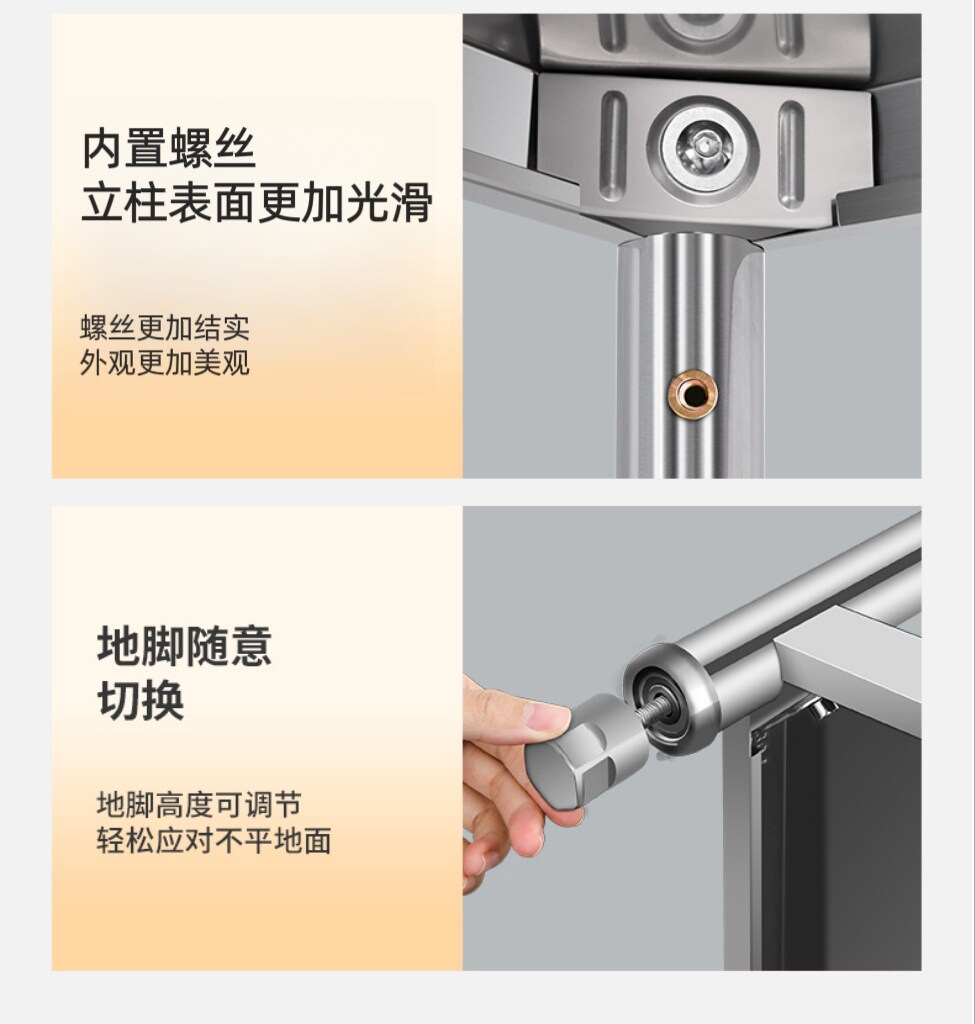 内置螺丝
立柱表面更加光滑

螺丝更加结实
外观更加美观

地脚随意
切换

地脚高度可调节
轻松应对不平地面