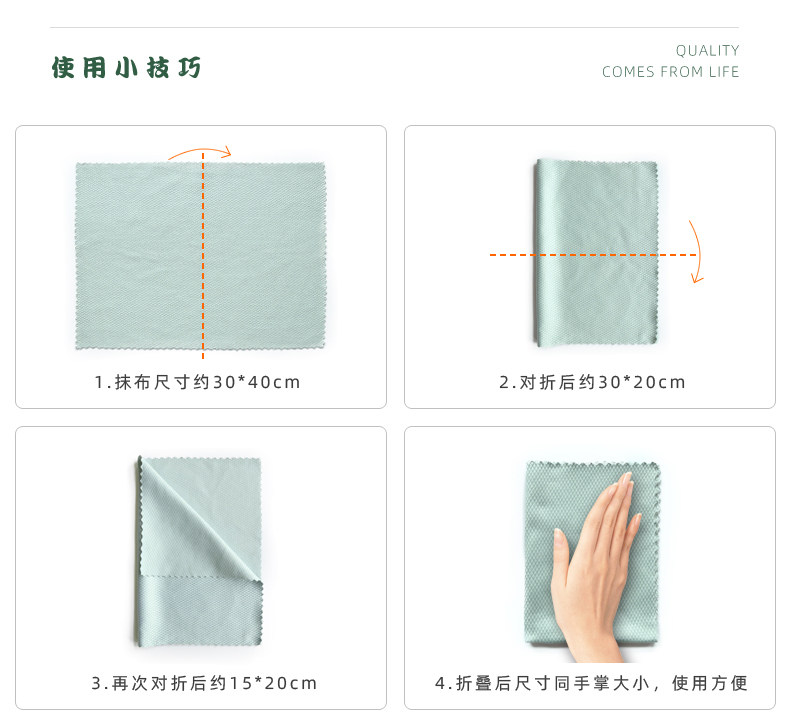 使用小技巧

QUALITY
COMES FROM LIFE

1.抹布尺寸约30*40cm

2.对折后约30*20cm

3.再次对折后约15*20cm

4.折叠后尺寸同手掌大小，使用方便