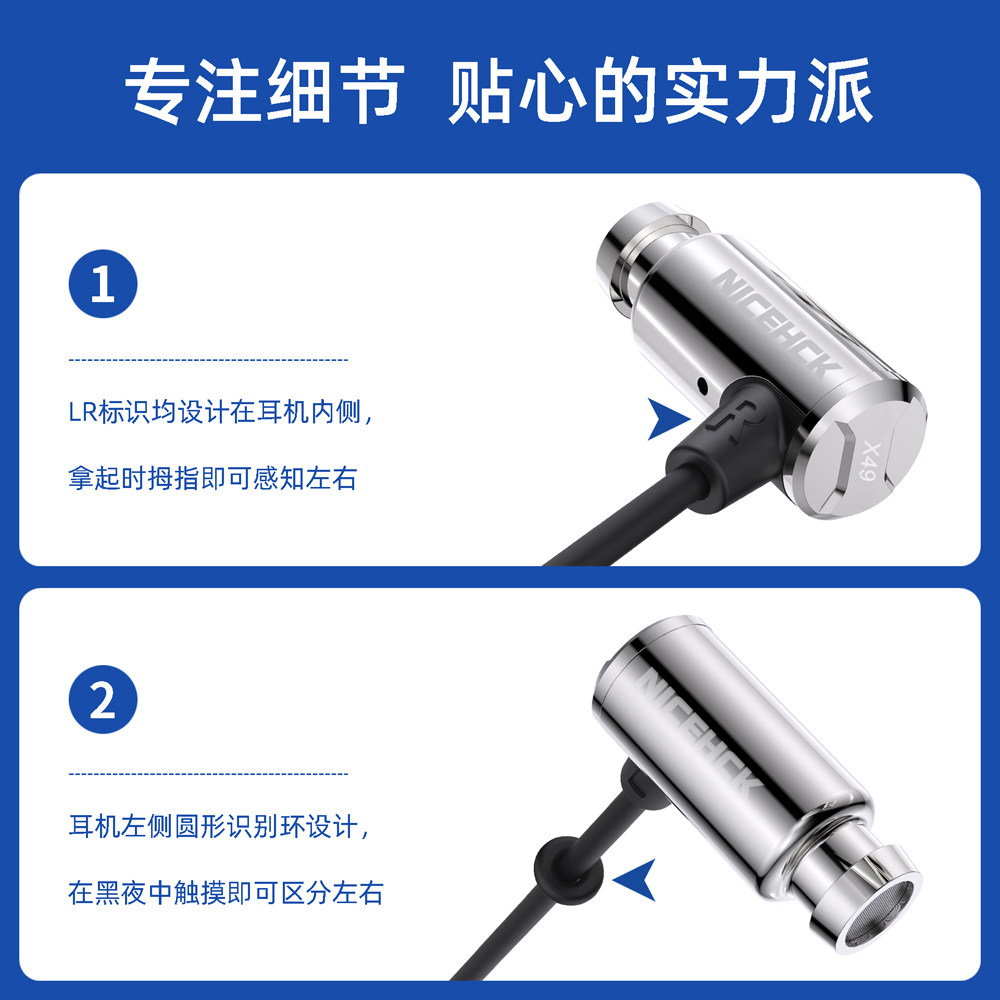 专注细节 贴心的实力派

1

LR标识均设计在耳机内侧，

拿起时拇指即可感知左右

NICEHCK

R

X49

2

耳机左侧圆形识别环设计，

在黑夜中触摸即可区分左右

NICEHCK