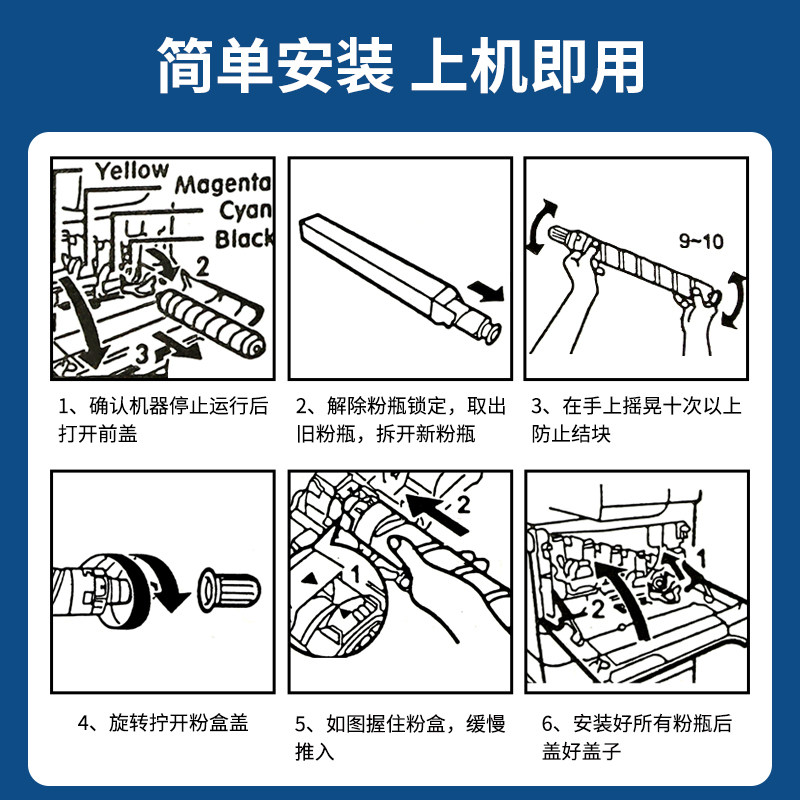 简单安装 上机即用

Yellow
Magenta
Cyan
Black
2
3

1、确认机器停止运行后打开前盖

2、解除粉瓶锁定，取出旧粉瓶，拆开新粉瓶

9~10

3、在手上摇晃十次以上防止结块

4、旋转拧开粉盒盖

2
1

5、如图握住粉盒，缓慢推入

1
2

6、安装好所有粉瓶后盖好盖子