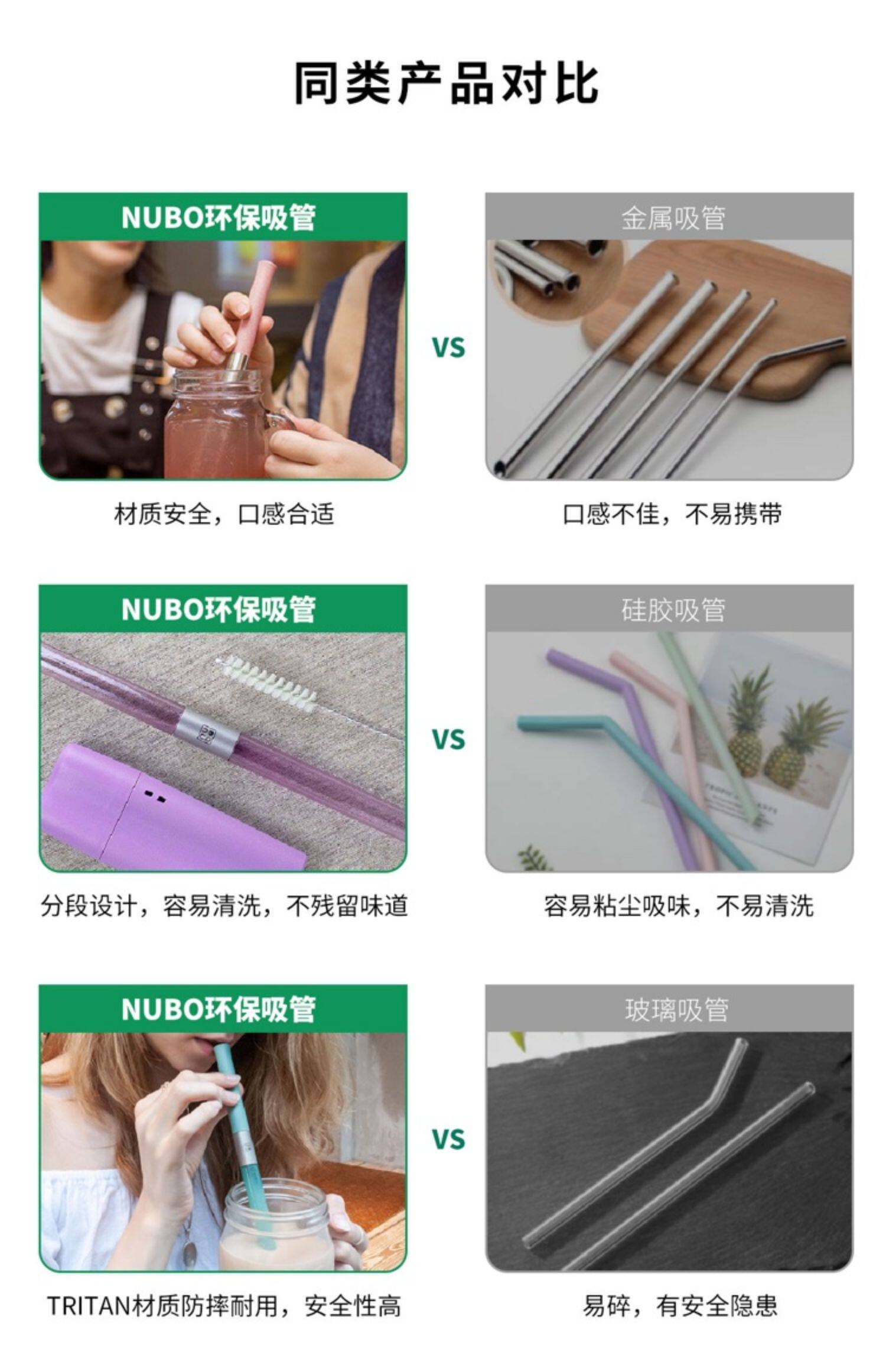 同类产品对比

NUBO环保吸管

材质安全，口感合适

VS

金属吸管

口感不佳，不易携带

NUBO环保吸管

分段设计，容易清洗，不残留味道

VS

硅胶吸管

容易粘尘吸味，不易清洗

NUBO环保吸管

TRITAN材质防摔耐用，安全性高

VS

玻璃吸管

易碎，有安全隐患