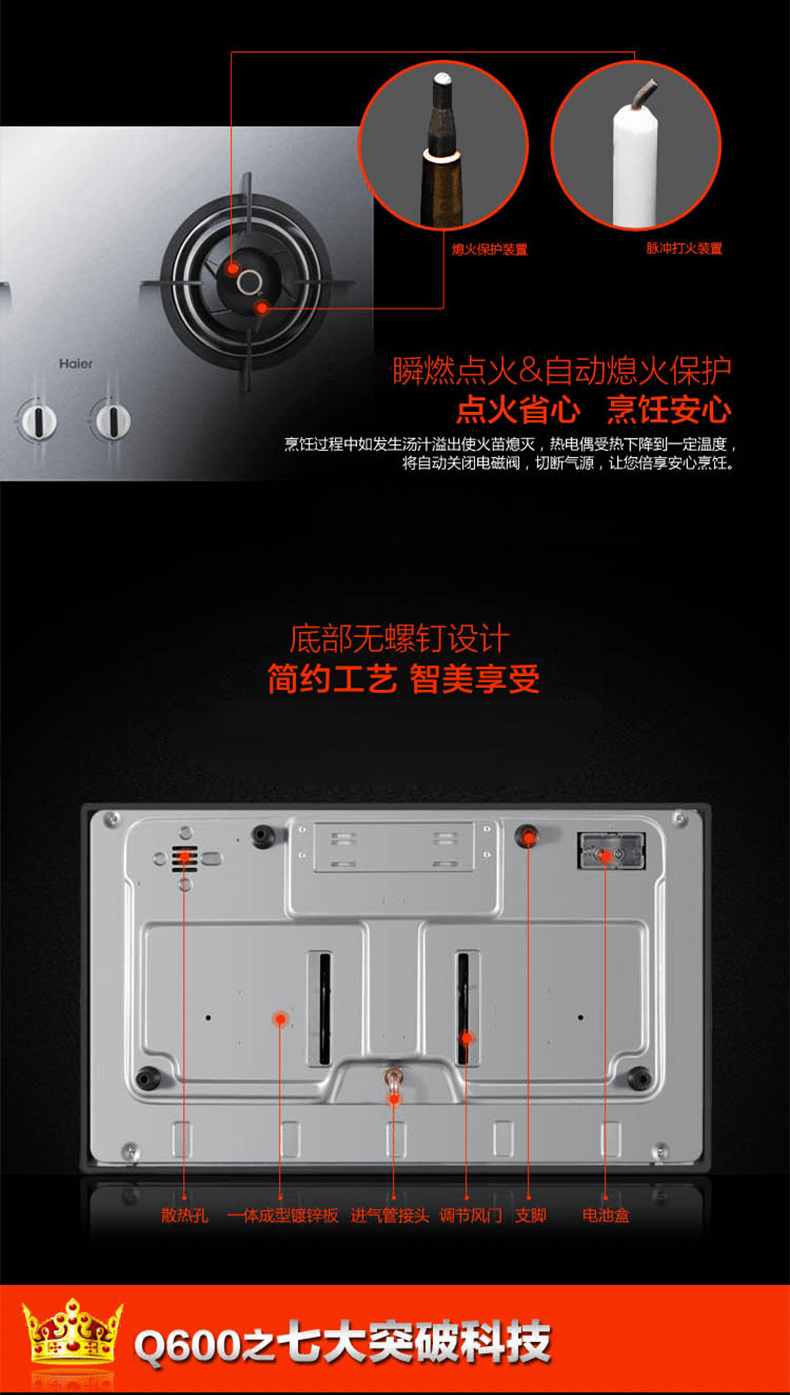 熄火保护装置

脉冲打火装置

Haier

瞬燃点火&自动熄火保护
点火省心　烹饪安心

烹饪过程中如发生汤汁溢出使火苗熄灭，热电偶受热下降到一定温度，将自动关闭电磁阀，切断气源，让您倍享安心烹饪。

底部无螺钉设计
简约工艺 智美享受

散热孔　一体成型镀锌板　进气管接头　调节风门　支脚　电池盒

Q600之七大突破科技