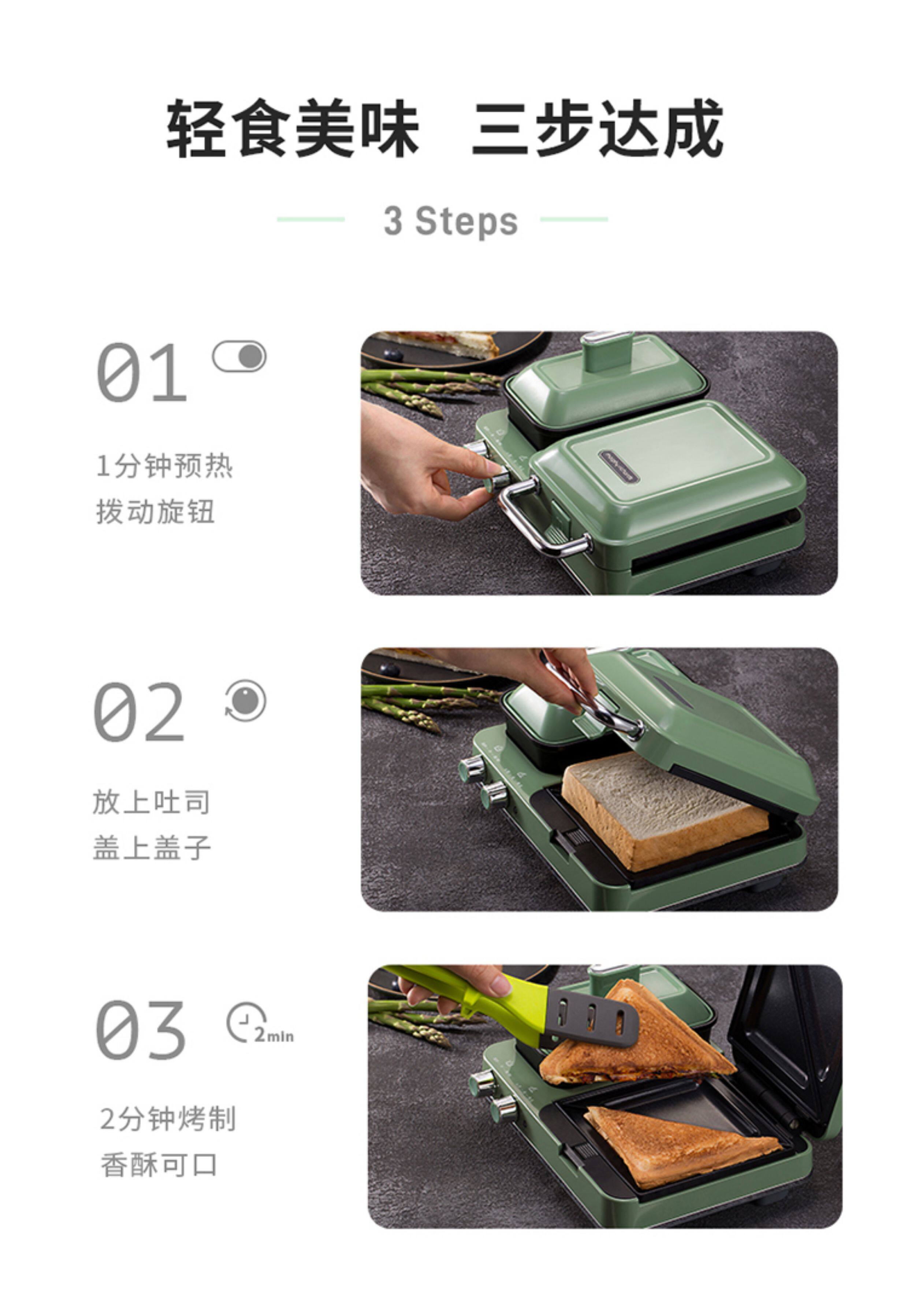 轻食美味 三步达成

3 Steps

01

1分钟预热
拨动旋钮

02

放上吐司
盖上盖子

03

2min

2分钟烤制
香酥可口