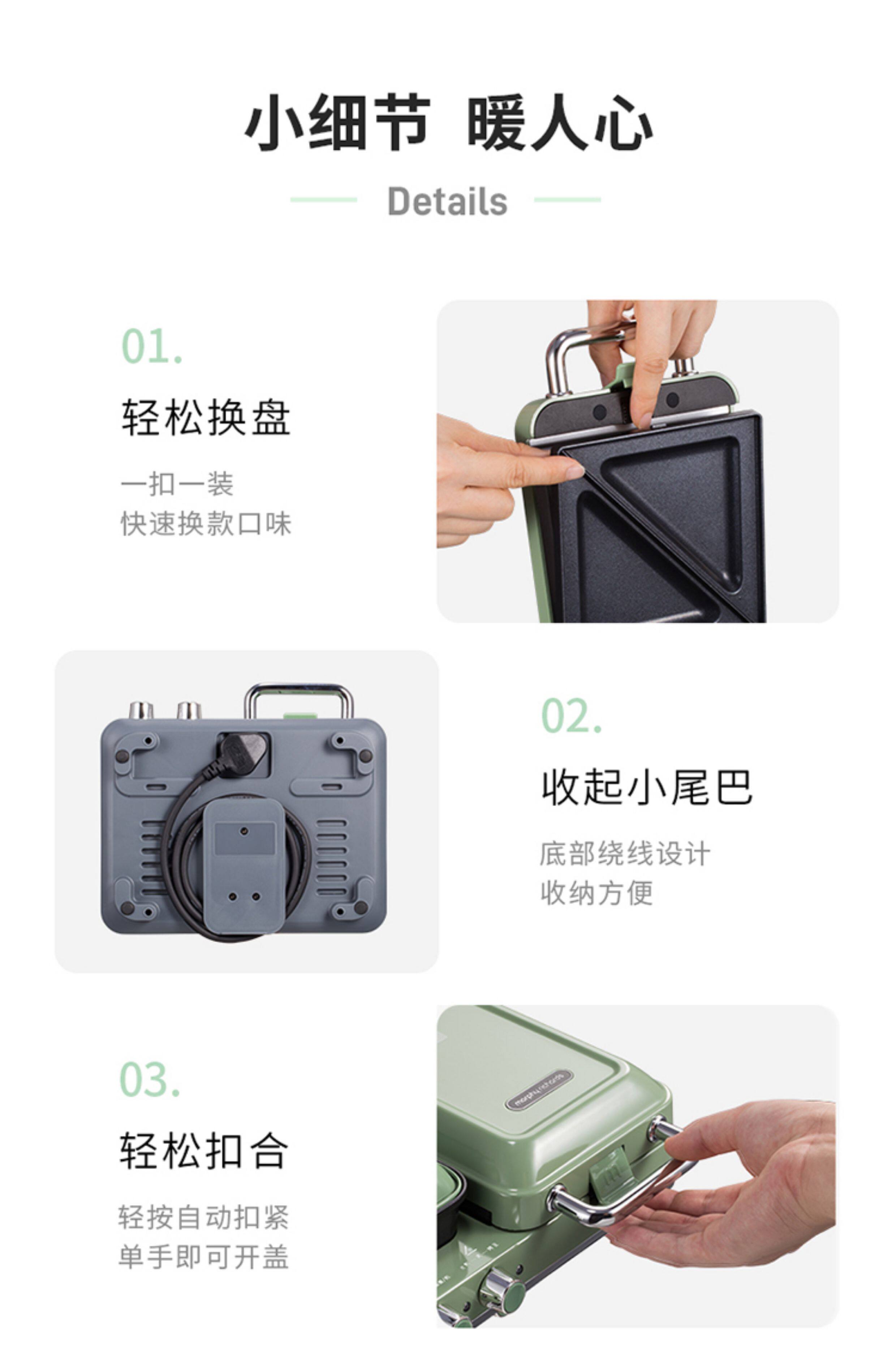 小细节 暖人心

Details

01.

轻松换盘

一扣一装
快速换款口味

02.

收起小尾巴

底部绕线设计
收纳方便

03.

轻松扣合

轻按自动扣紧
单手即可开盖

morphy richards