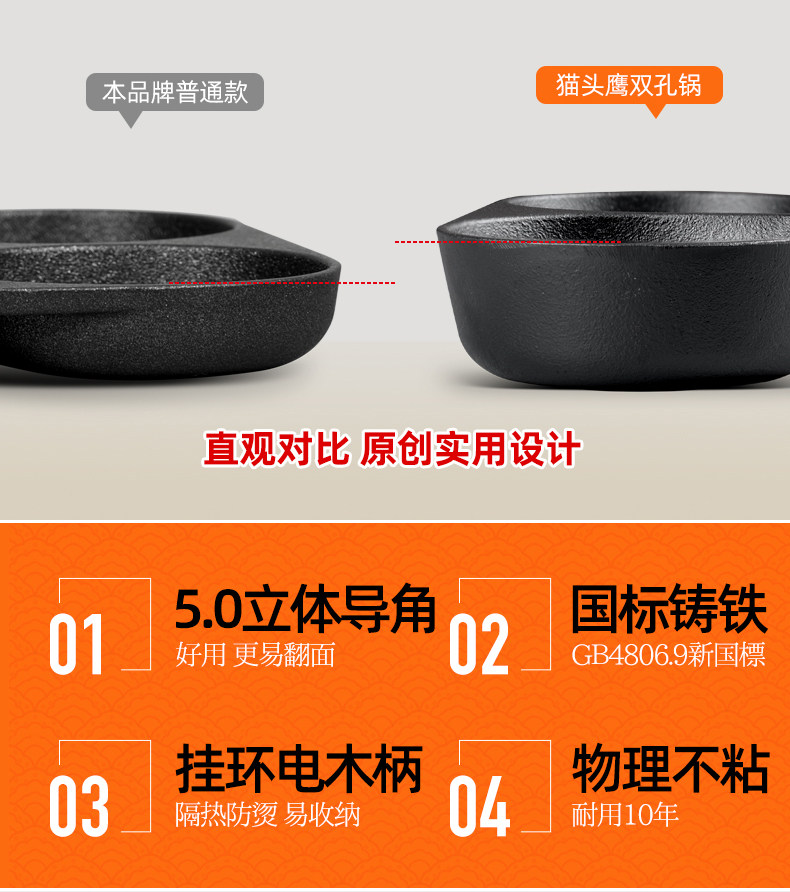 本品牌普通款

猫头鹰双孔锅

直观对比 原创实用设计

01
5.0立体导角
好用 更易翻面

02
国标铸铁
GB4806.9新国標

03
挂环电木柄
隔热防烫 易收纳

04
物理不粘
耐用10年