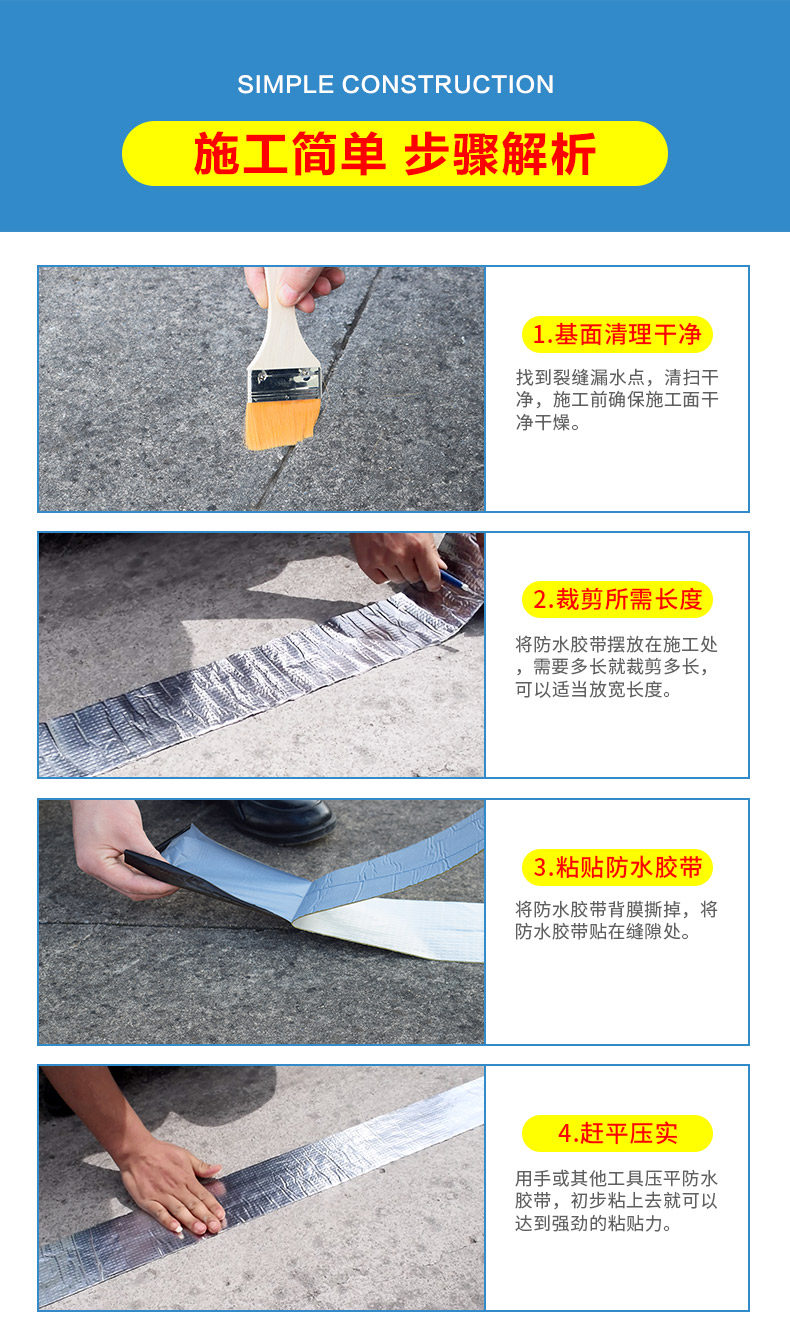 SIMPLE CONSTRUCTION

施工简单 步骤解析

1.基面清理干净

找到裂缝漏水点，清扫干净，施工前确保施工面干净干燥。

2.裁剪所需长度

将防水胶带摆放在施工处，需要多长就裁剪多长，可以适当放宽长度。

3.粘贴防水胶带

将防水胶带背膜撕掉，将防水胶带贴在缝隙处。

4.赶平压实

用手或其他工具压平防水胶带，初步粘上去就可以达到强劲的粘贴力。