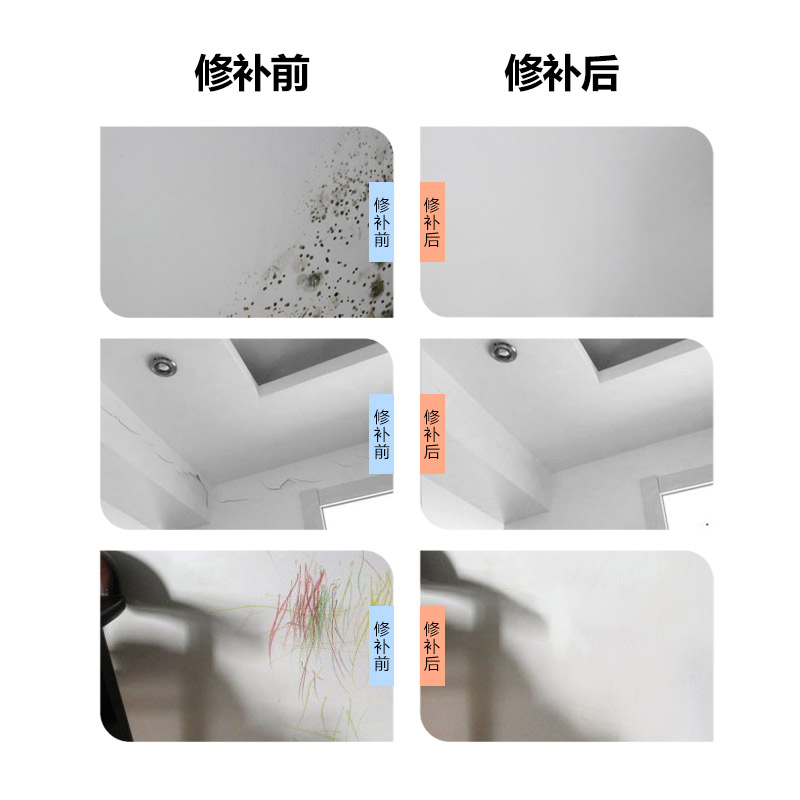 修补前

修补后

修补前

修补后

修补前

修补后

修补前

修补后