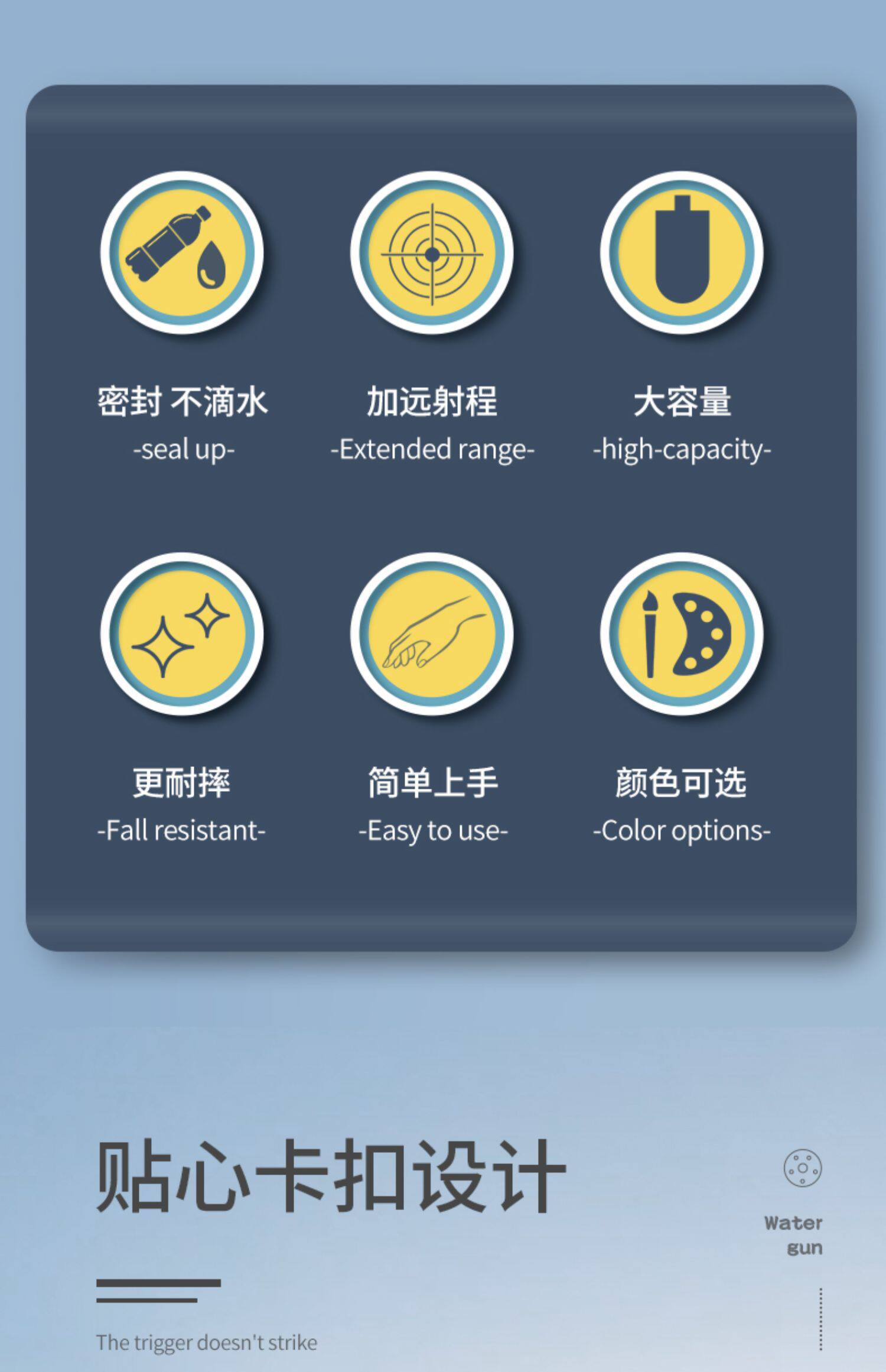 密封 不滴水
-seal up-

加远射程
-Extended range-

大容量
-high-capacity-

更耐摔
-Fall resistant-

简单上手
-Easy to use-

颜色可选
-Color options-

贴心卡扣设计

Water
gun

The trigger doesn't strike