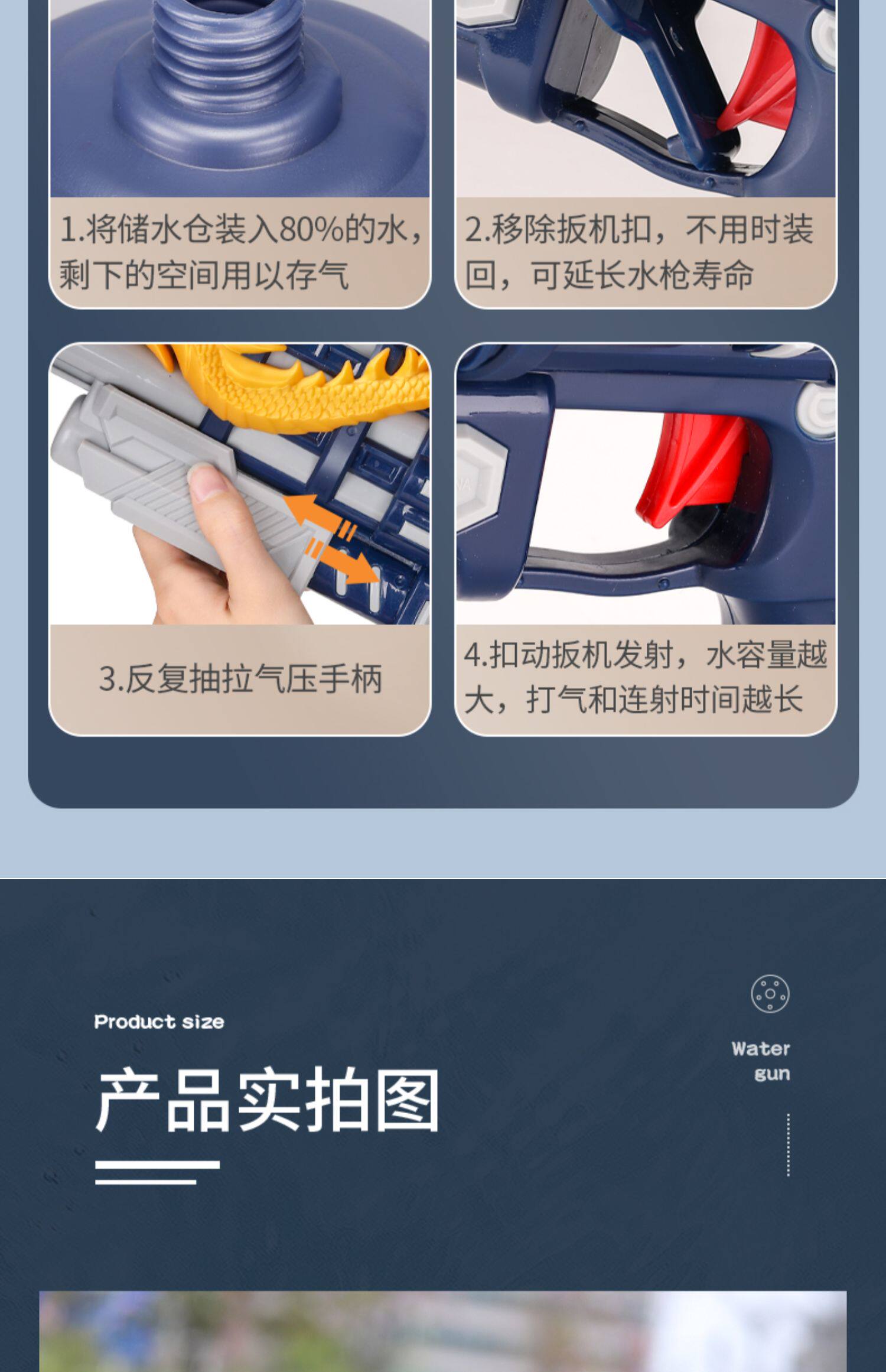 1.将储水仓装入80%的水，剩下的空间用以存气

2.移除扳机扣，不用时装回，可延长水枪寿命

3.反复抽拉气压手柄

4.扣动扳机发射，水容量越大，打气和连射时间越长

Product size

产品实拍图

Water gun